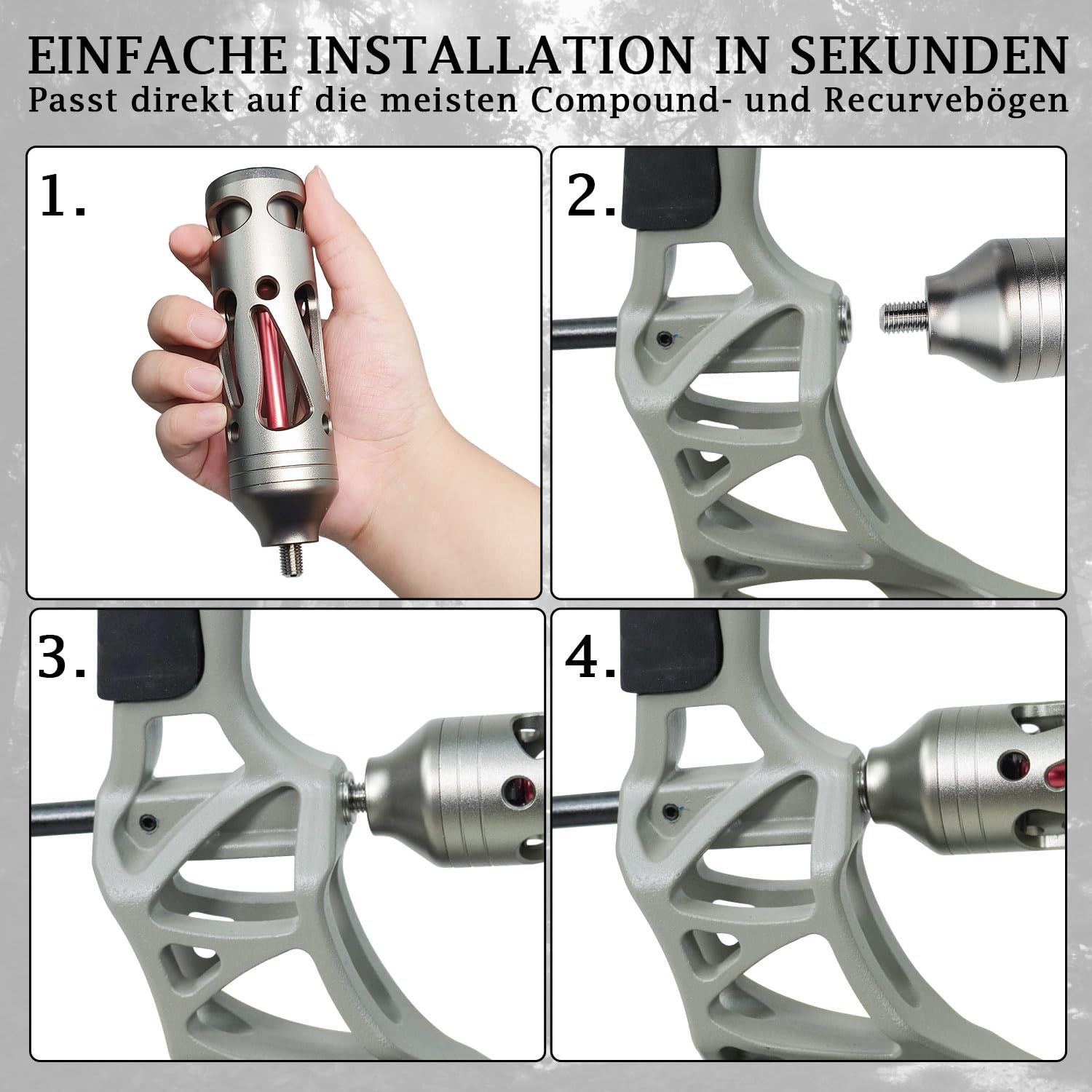 EINFACHE INSTALLATION IN SEKUNDEN
Passt direkt auf die meisten Compound- und Recurvebögen

1.

2.

3.

4.