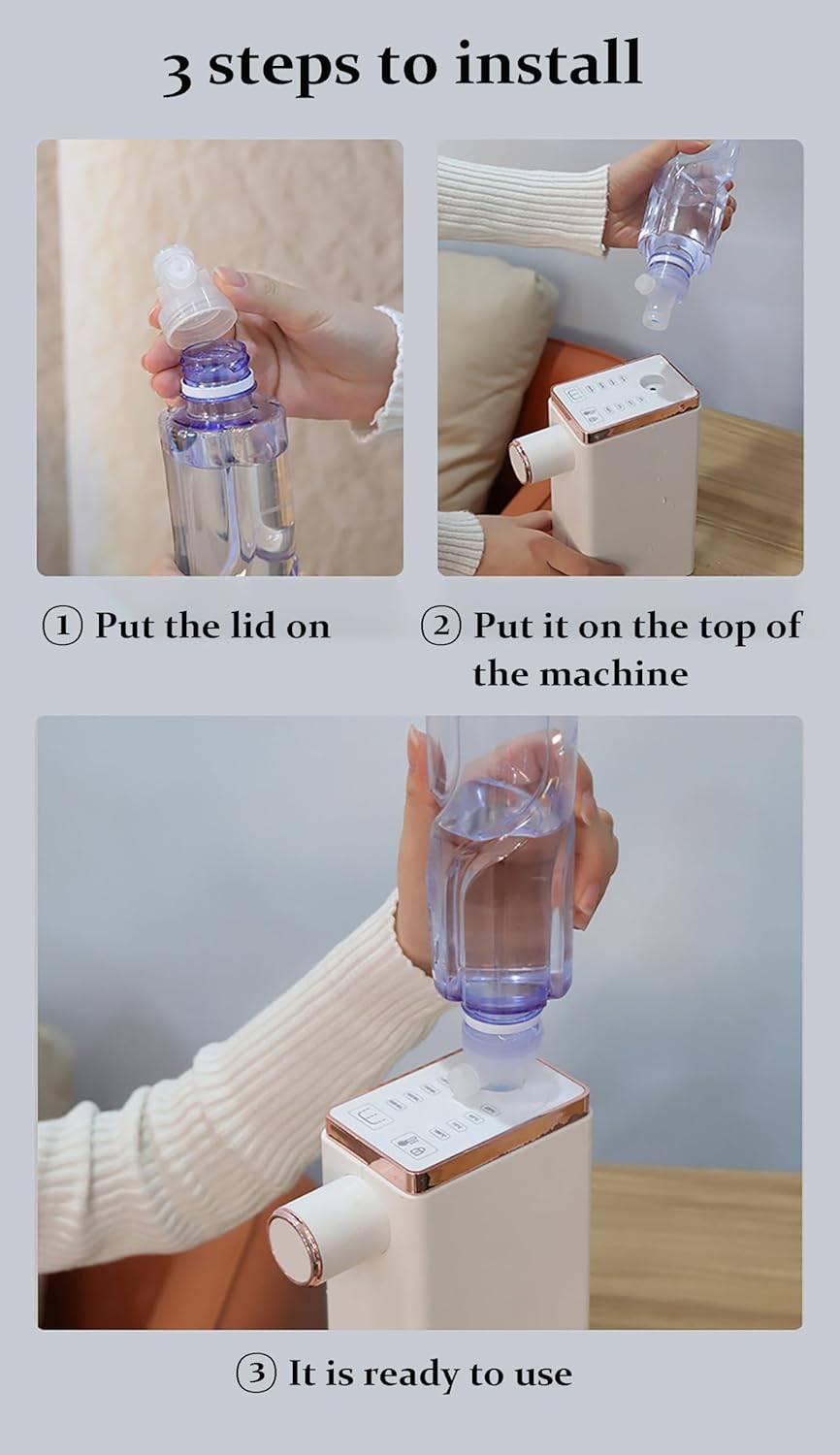 3 steps to install

① Put the lid on

② Put it on the top of the machine

③ It is ready to use