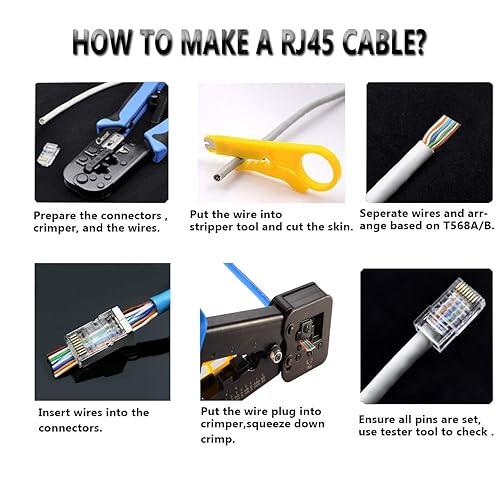 HOW TO MAKE A RJ45 CABLE?

Prepare the connectors , crimper, and the wires.

Put the wire into stripper tool and cut the skin.

Seperate wires and arrange based on T568A/B.

Insert wires into the connectors.

Put the wire plug into crimper,squeeze down crimp.

Ensure all pins are set, use tester tool to check .