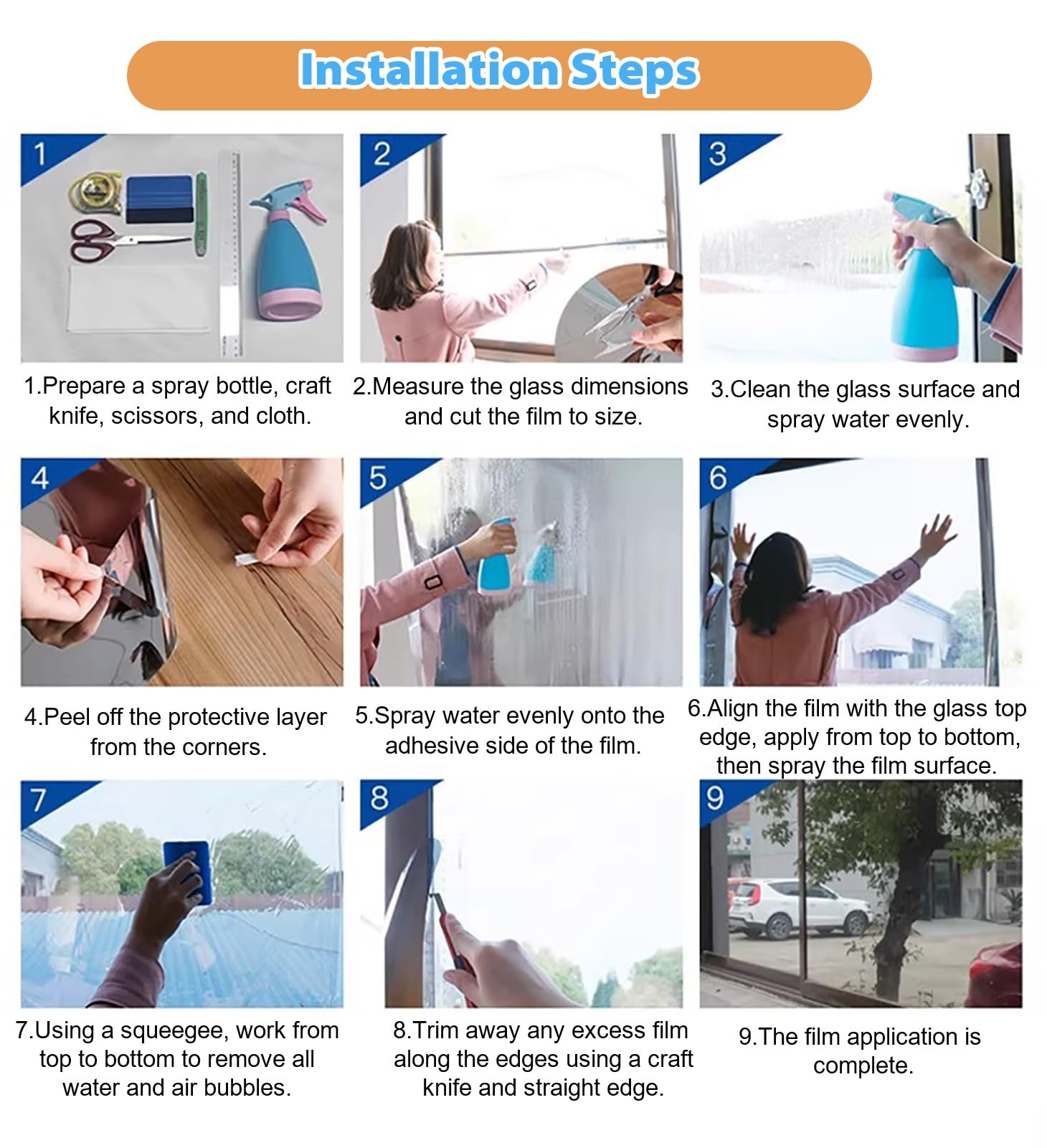 Installation Steps

1

1.Prepare a spray bottle, craft knife, scissors, and cloth.

2

2.Measure the glass dimensions and cut the film to size.

3

3.Clean the glass surface and spray water evenly.

4

4.Peel off the protective layer from the corners.

5

5.Spray water evenly onto the adhesive side of the film.

6

6.Align the film with the glass top edge, apply from top to bottom, then spray the film surface.

7

7.Using a squeegee, work from top to bottom to remove all water and air bubbles.

8

8.Trim away any excess film along the edges using a craft knife and straight edge.

9

9.The film application is complete.