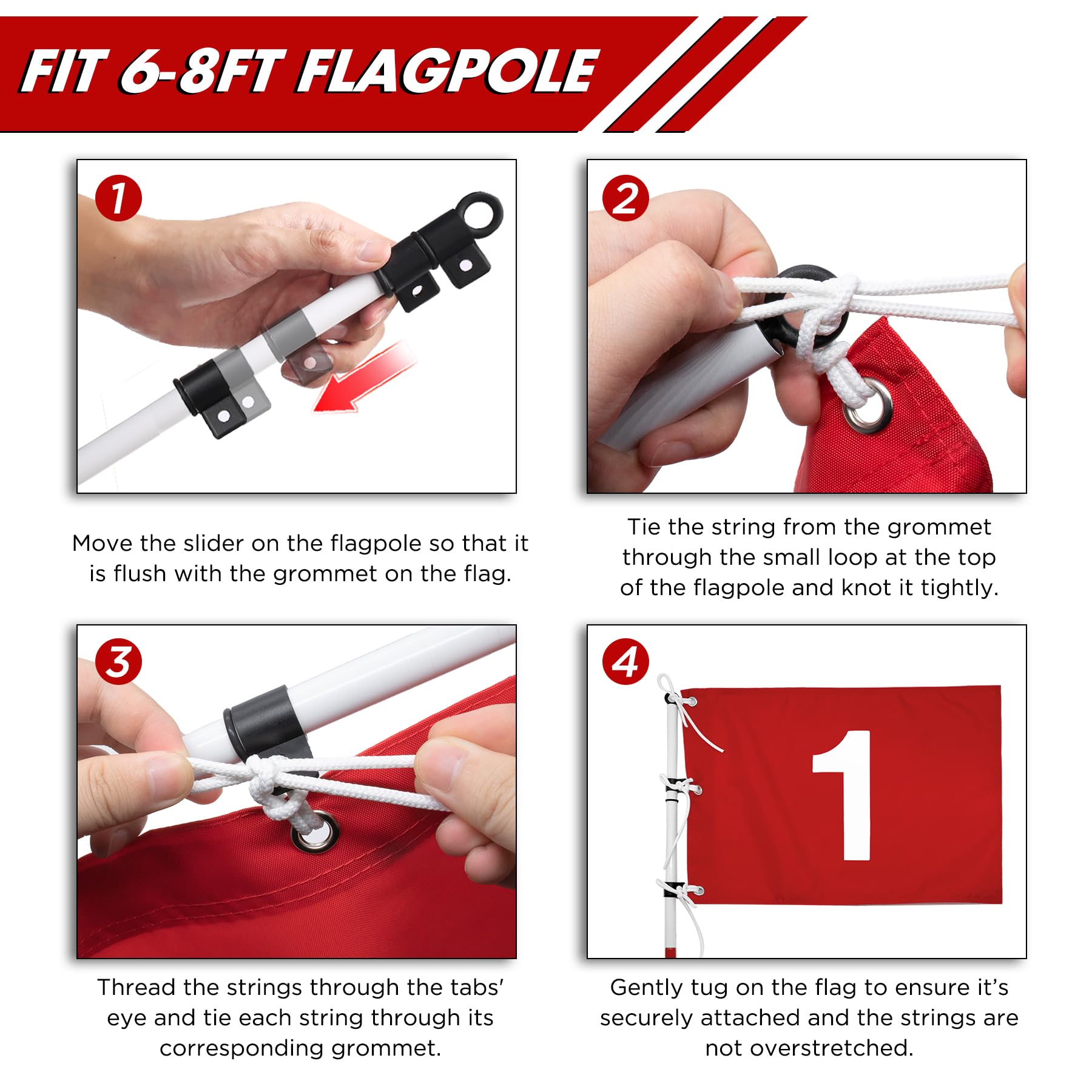 FIT 6-8FT FLAGPOLE

1

Move the slider on the flagpole so that it is flush with the grommet on the flag.

2

Tie the string from the grommet through the small loop at the top of the flagpole and knot it tightly.

3

Thread the strings through the tabs' eye and tie each string through its corresponding grommet.

4

1

Gently tug on the flag to ensure it's securely attached and the strings are not overstretched.