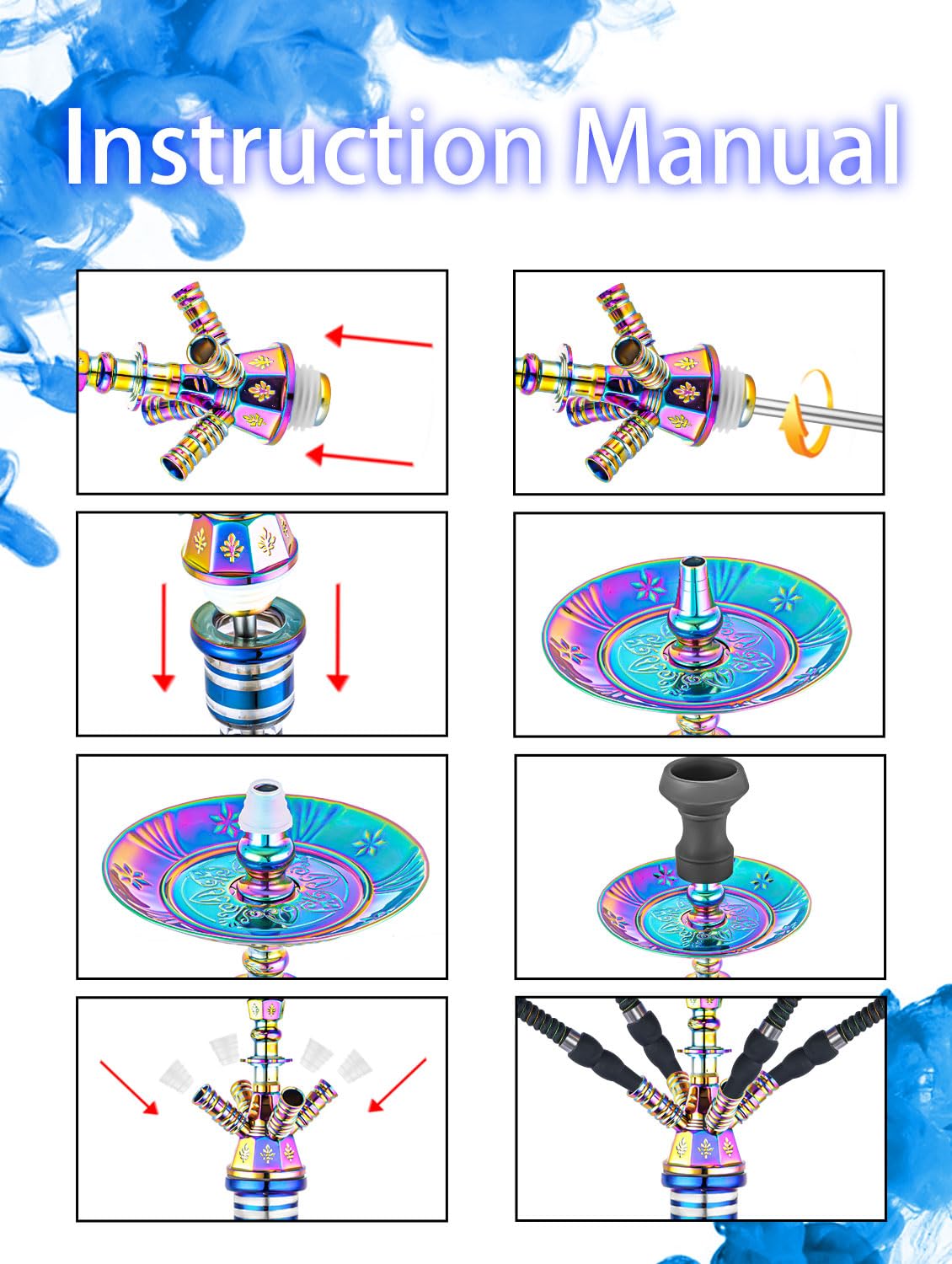 Instruction Manual