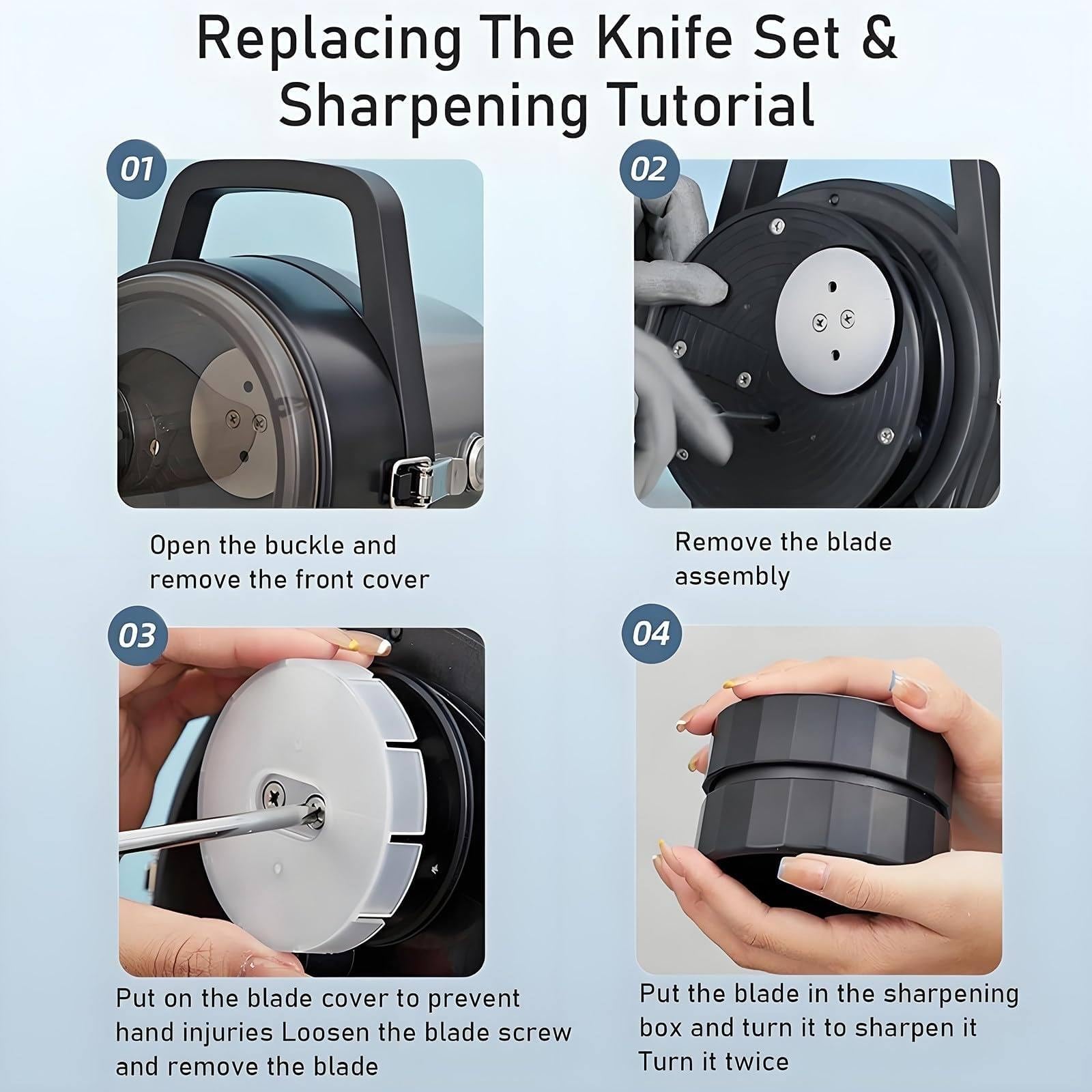 Replacing The Knife Set & Sharpening Tutorial

01

Open the buckle and remove the front cover

02

Remove the blade assembly

03

Put on the blade cover to prevent hand injuries Loosen the blade screw and remove the blade

04

Put the blade in the sharpening box and turn it to sharpen it Turn it twice