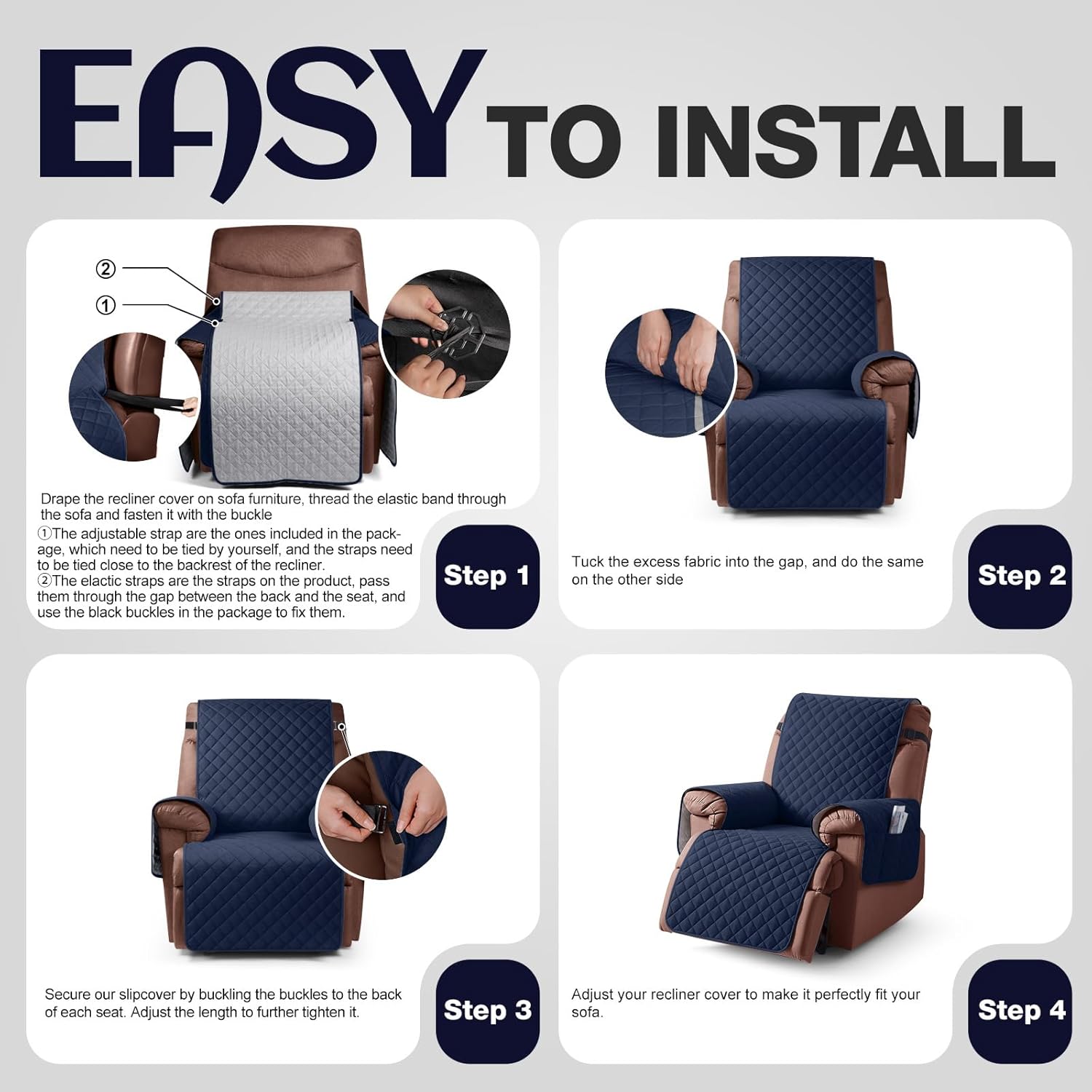 EASY TO INSTALL

②
①

Drape the recliner cover on sofa furniture, thread the elastic band through the sofa and fasten it with the buckle
①The adjustable strap are the ones included in the package, which need to be tied by yourself, and the straps need to be tied close to the backrest of the recliner.
②The elactic straps are the straps on the product, pass them through the gap between the back and the seat, and use the black buckles in the package to fix them.

Step 1

Tuck the excess fabric into the gap, and do the same on the other side

Step 2

Secure our slipcover by buckling the buckles to the back of each seat. Adjust the length to further tighten it.

Step 3

Adjust your recliner cover to make it perfectly fit your sofa.

Step 4