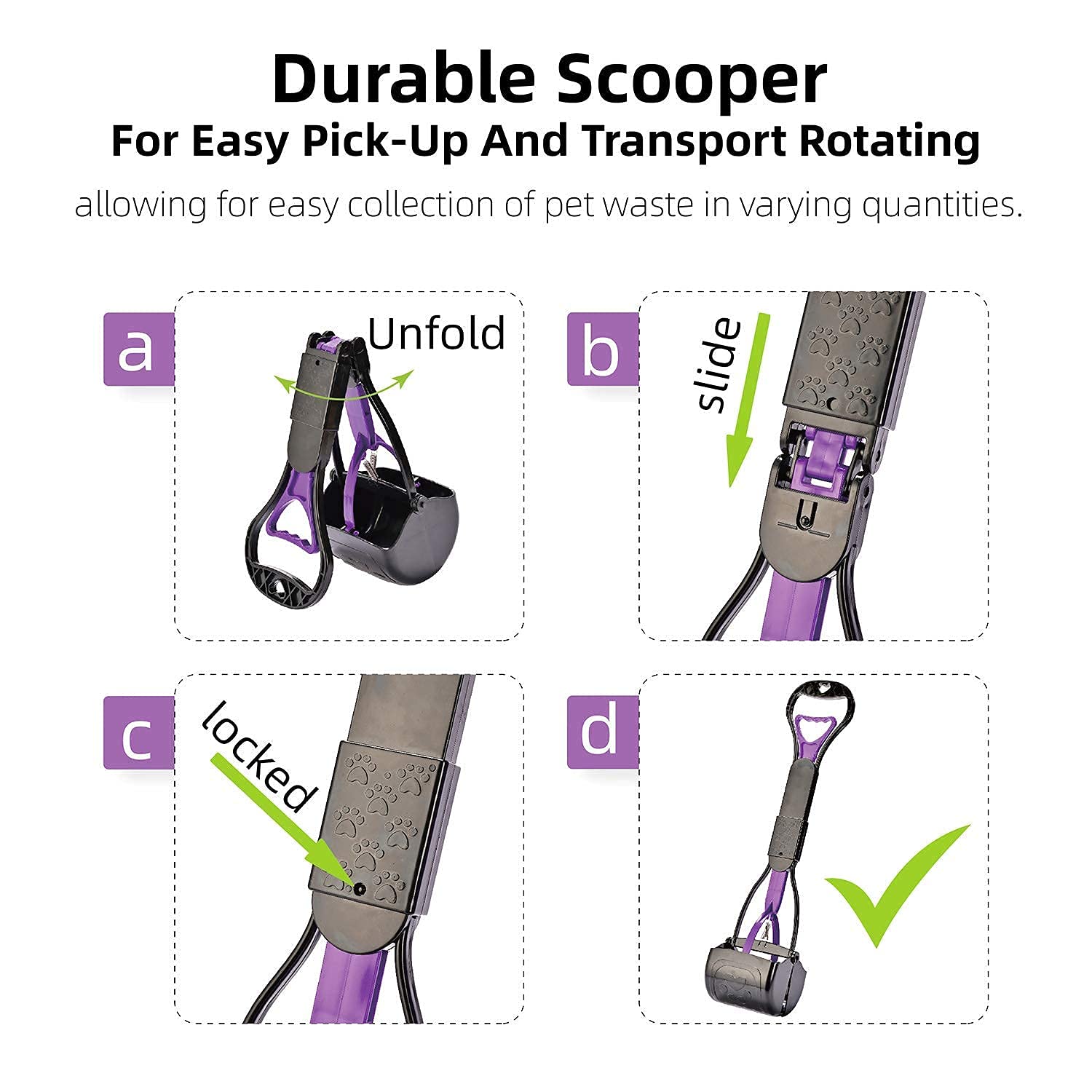 Durable Scooper
For Easy Pick-Up And Transport Rotating
allowing for easy collection of pet waste in varying quantities.

a
Unfold

b
slide

c
locked

d