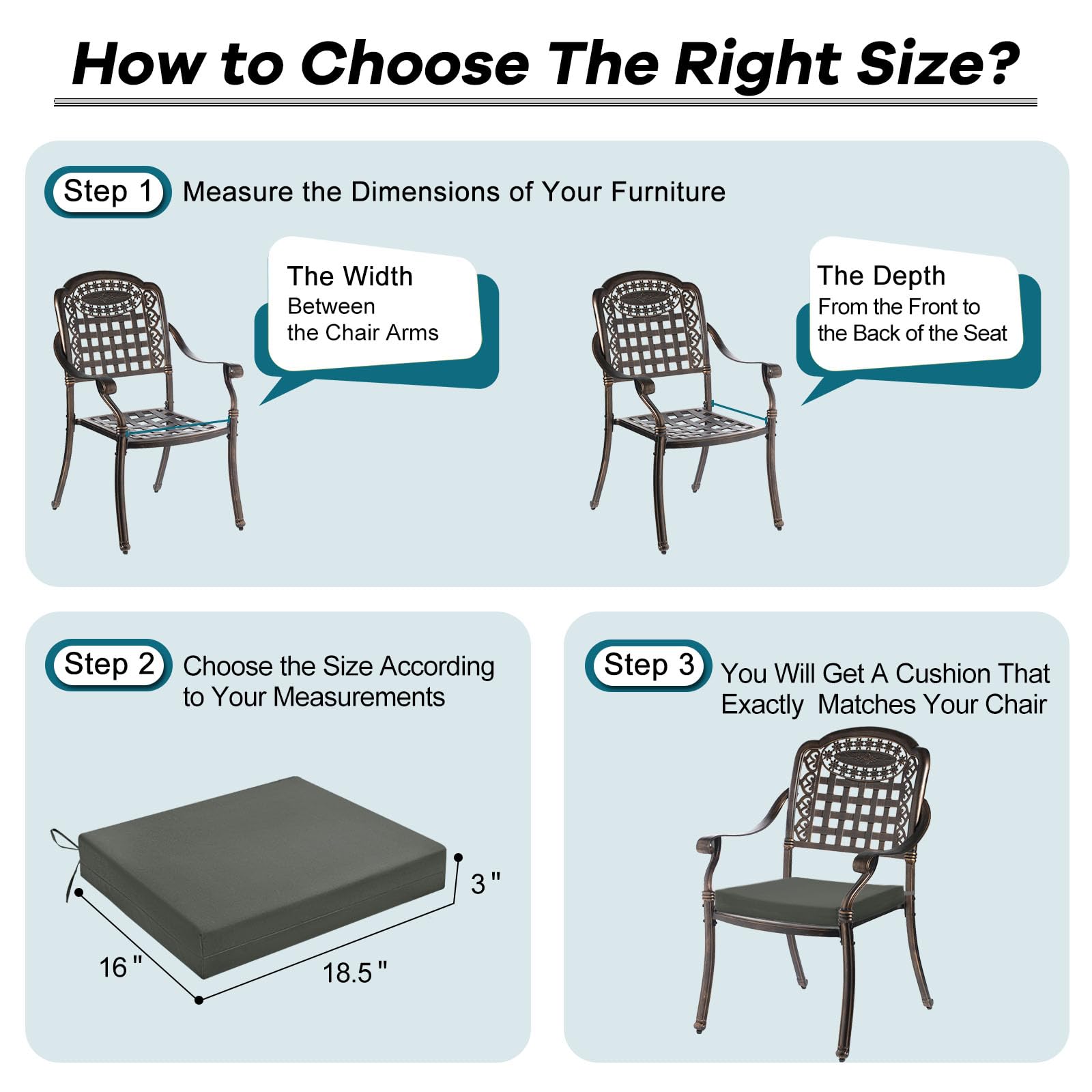 How to Choose The Right Size?

Step 1 Measure the Dimensions of Your Furniture

The Width
Between
the Chair Arms

The Depth
From the Front to
the Back of the Seat

Step 2 Choose the Size According to Your Measurements

3 "
16 "
18.5 "

Step 3 You Will Get A Cushion That Exactly Matches Your Chair