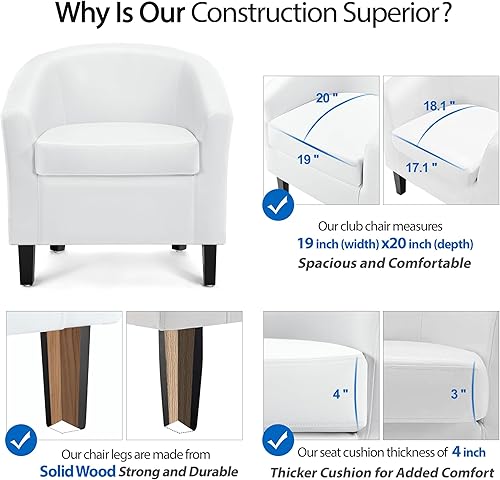 Why Is Our Construction Superior?

20 "

19 "

18.1 "

17.1 "

Our club chair measures
19 inch (width) x20 inch (depth)
Spacious and Comfortable

Our chair legs are made from
Solid Wood Strong and Durable

4 "

3 "

Our seat cushion thickness of 4 inch
Thicker Cushion for Added Comfort