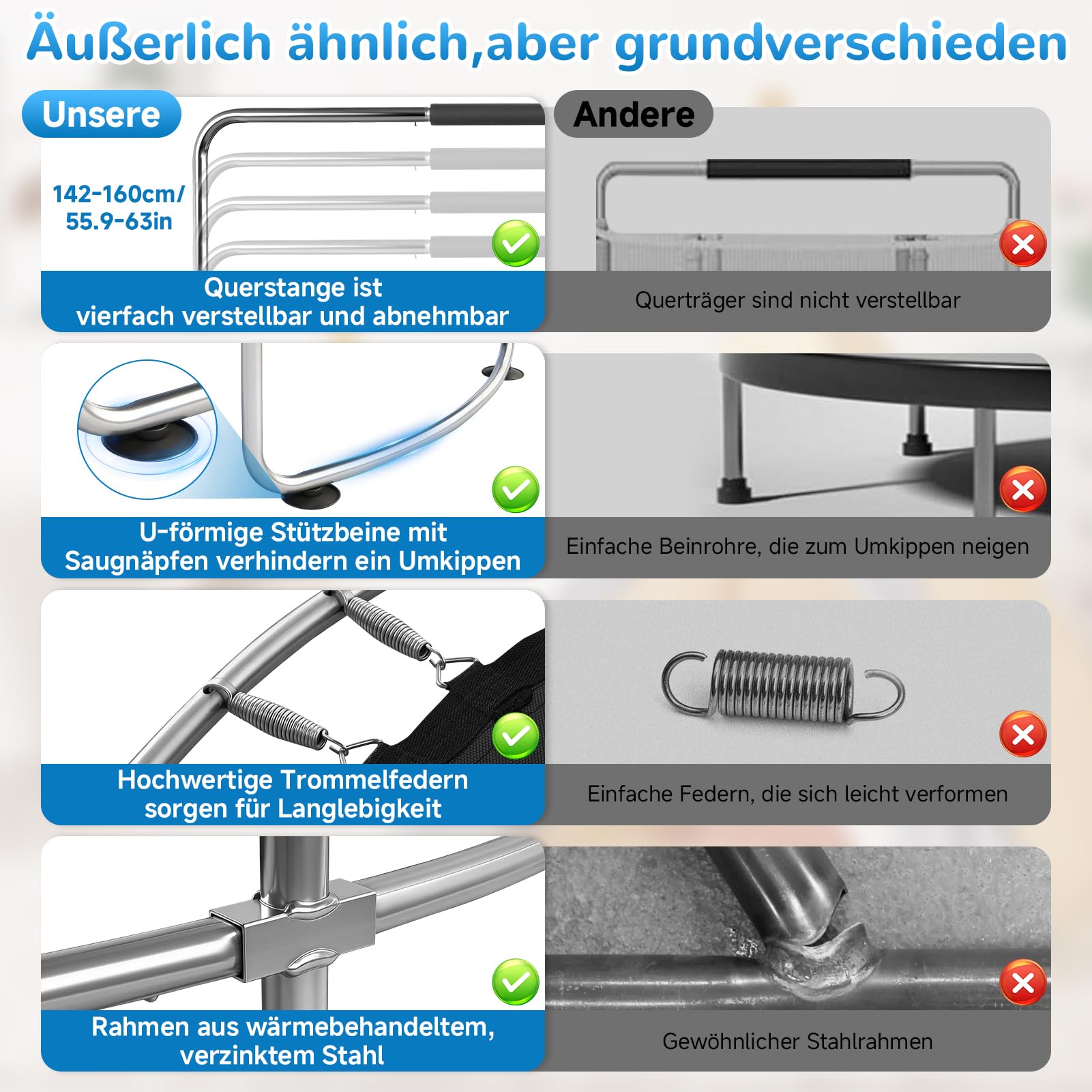 Äußerlich ähnlich,aber grundverschieden

Unsere

142-160cm/
55.9-63in

Querstange ist vierfach verstellbar und abnehmbar

U-förmige Stützbeine mit Saugnäpfen verhindern ein Umkippen

Hochwertige Trommelfedern sorgen für Langlebigkeit

Rahmen aus wärmebehandeltem, verzinktem Stahl

Andere

Querträger sind nicht verstellbar

Einfache Beinrohre, die zum Umkippen neigen

Einfache Federn, die sich leicht verformen

Gewöhnlicher Stahlrahmen