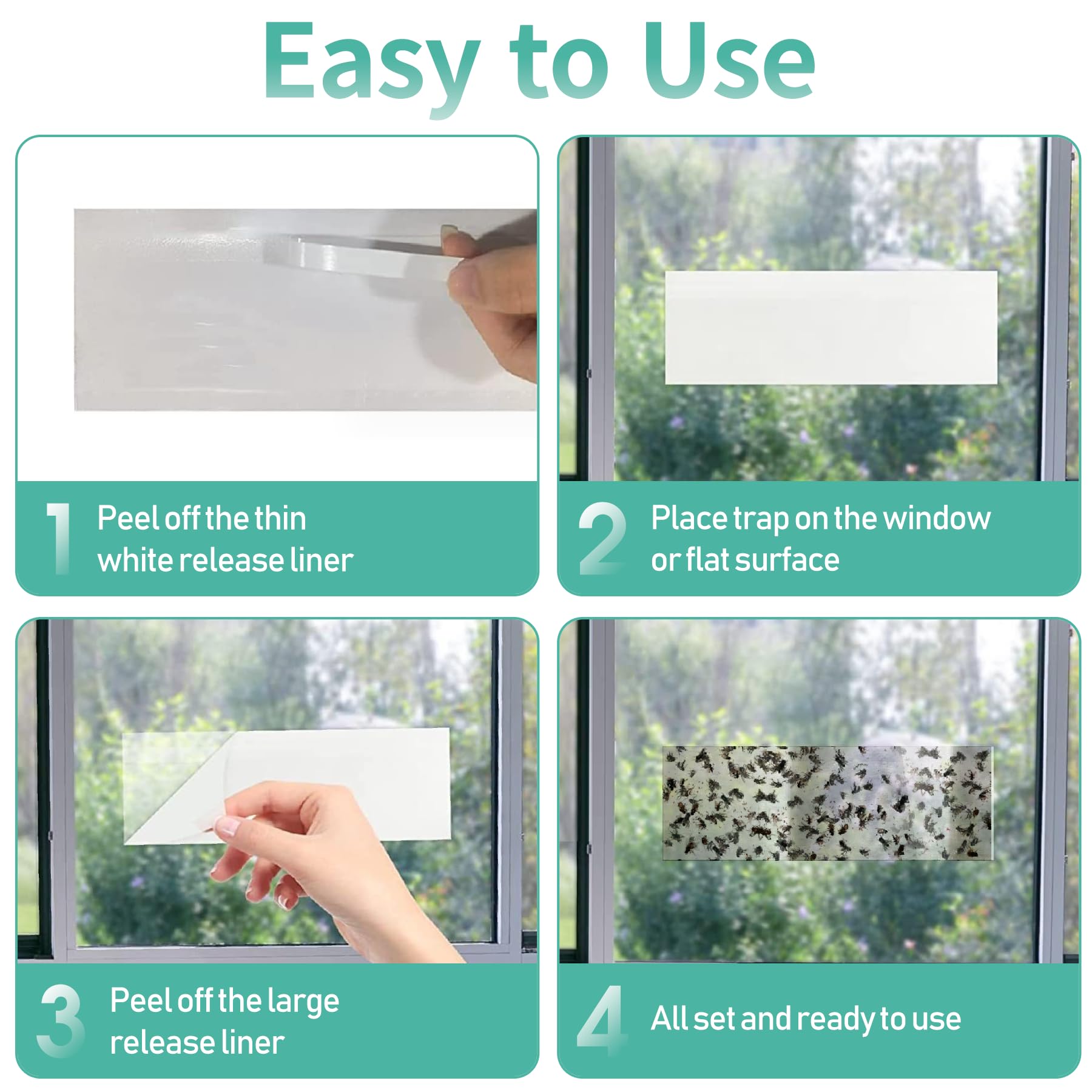 Easy to Use

1 Peel off the thin white release liner

2 Place trap on the window or flat surface

3 Peel off the large release liner

4 All set and ready to use