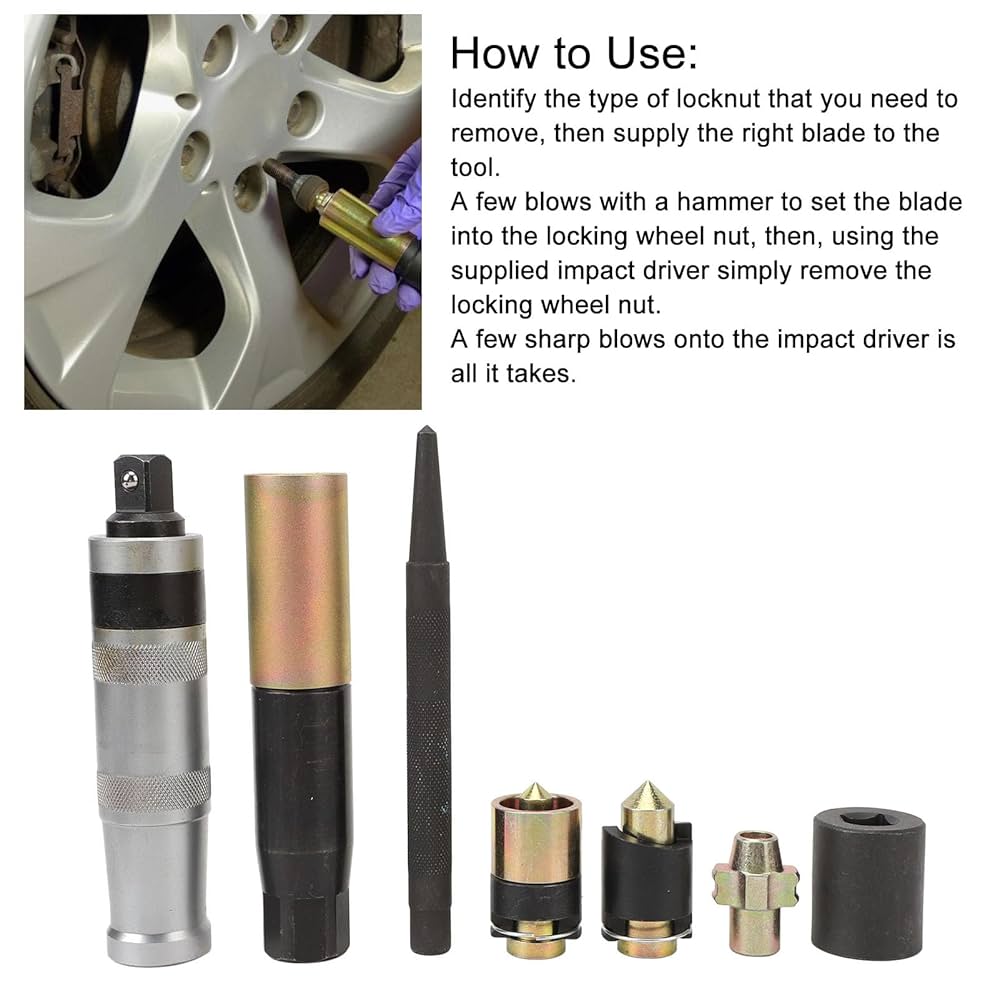 How to Use:

Identify the type of locknut that you need to remove, then supply the right blade to the tool.

A few blows with a hammer to set the blade into the locking wheel nut, then, using the supplied impact driver simply remove the locking wheel nut.

A few sharp blows onto the impact driver is all it takes.