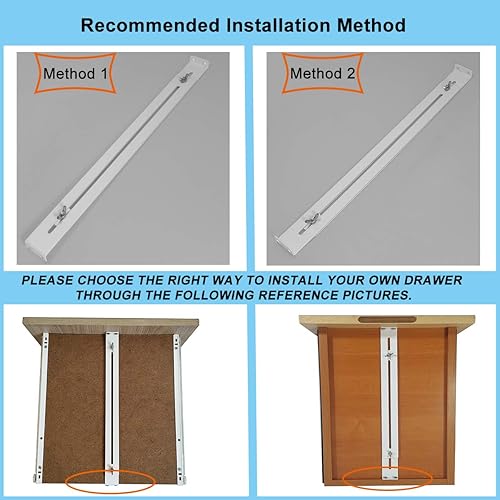 Recommended Installation Method

Method 1

Method 2

PLEASE CHOOSE THE RIGHT WAY TO INSTALL YOUR OWN DRAWER THROUGH THE FOLLOWING REFERENCE PICTURES.