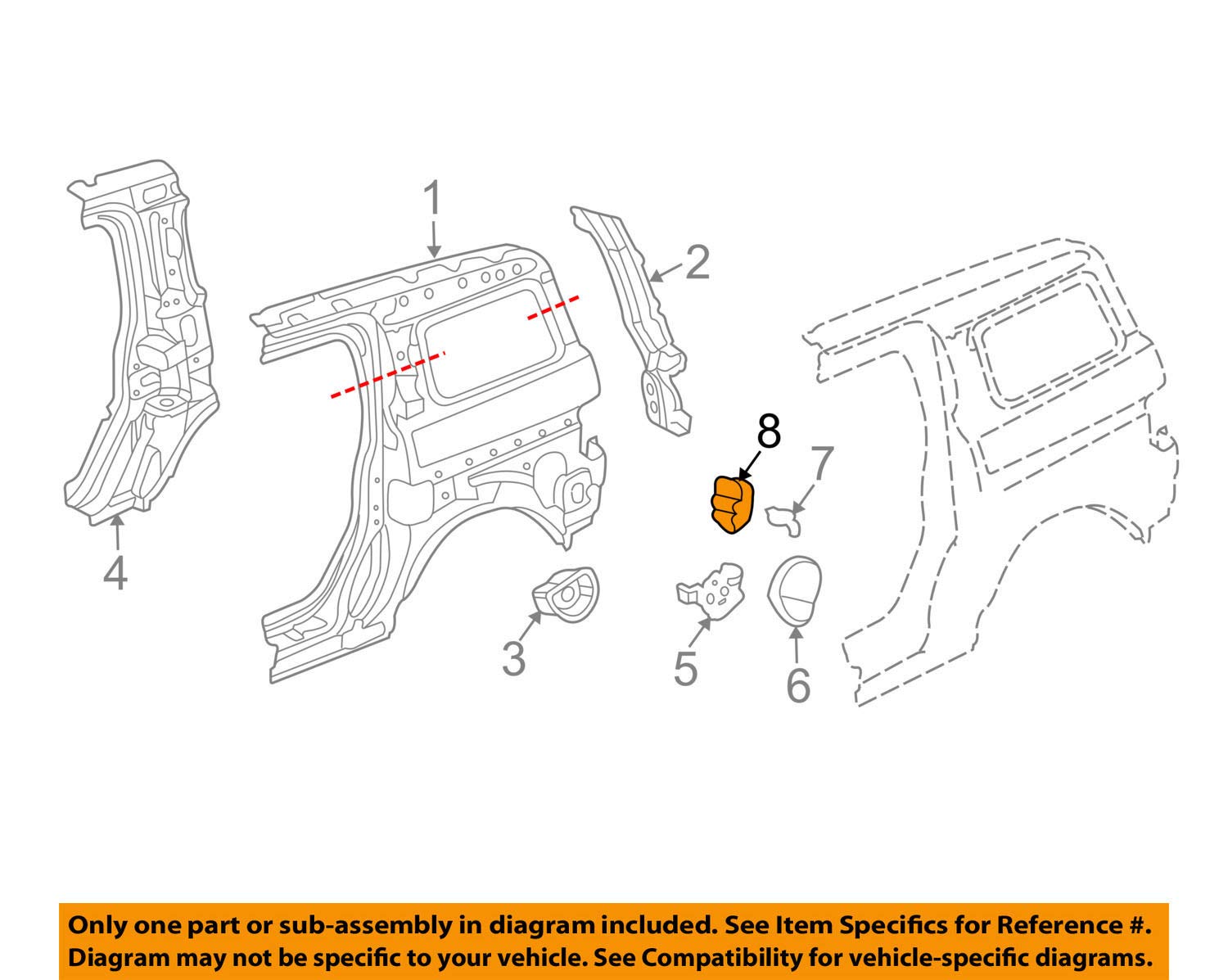 1
2
4
8
7
3
5
6

Only one part or sub-assembly in diagram included. See Item Specifics for Reference #.
Diagram may not be specific to your vehicle. See Compatibility for vehicle-specific diagrams.