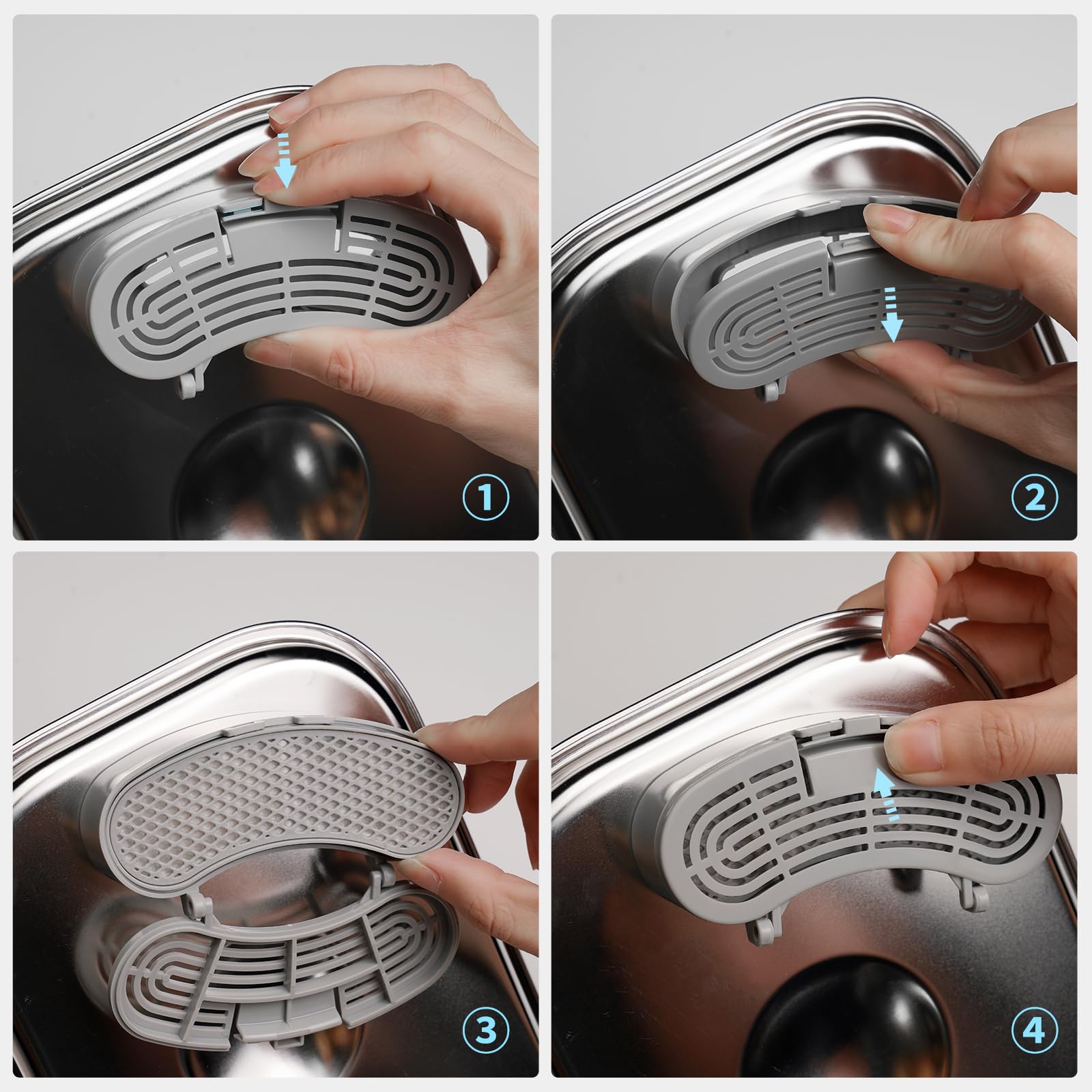 1

2

3

4