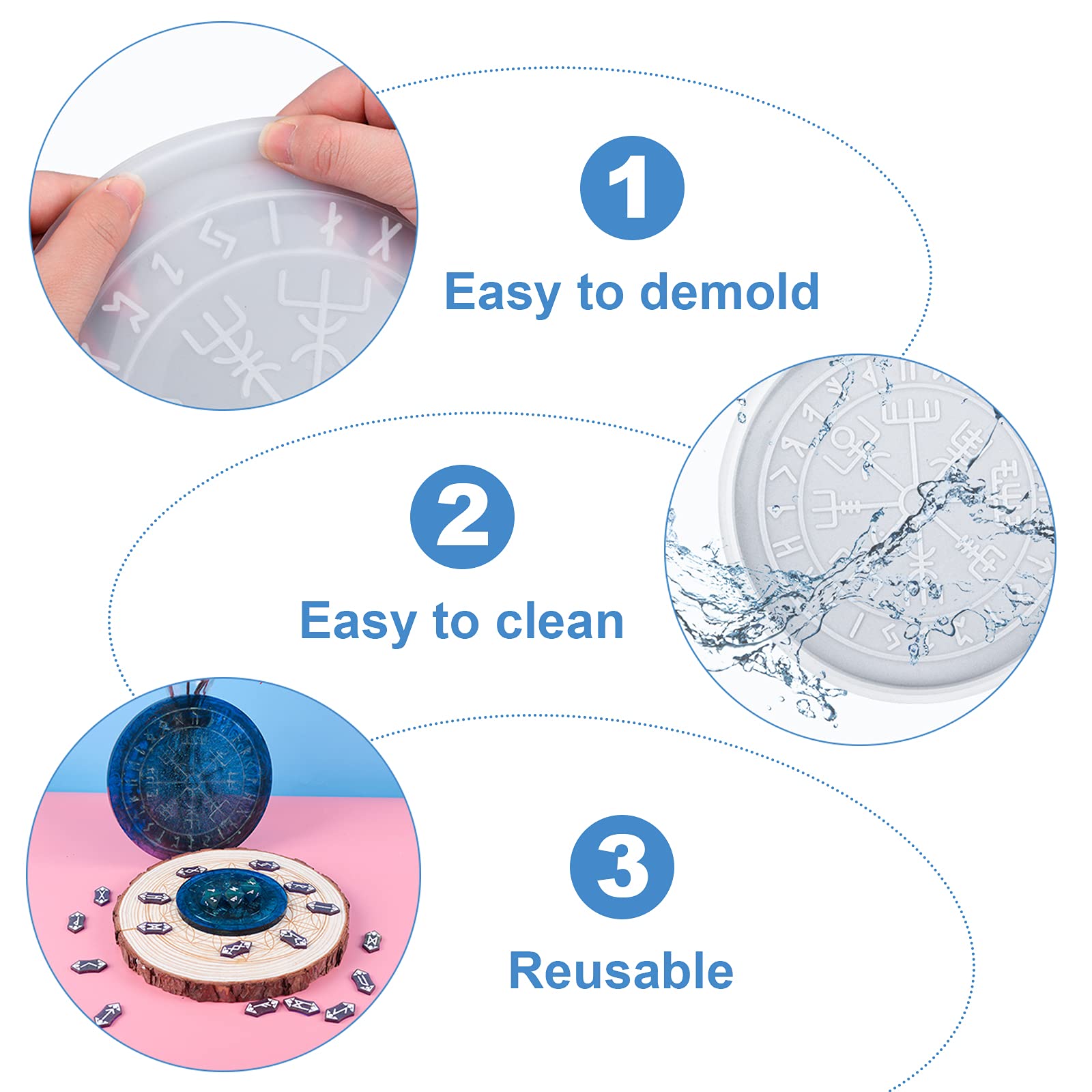 1
Easy to demold

2
Easy to clean

3
Reusable