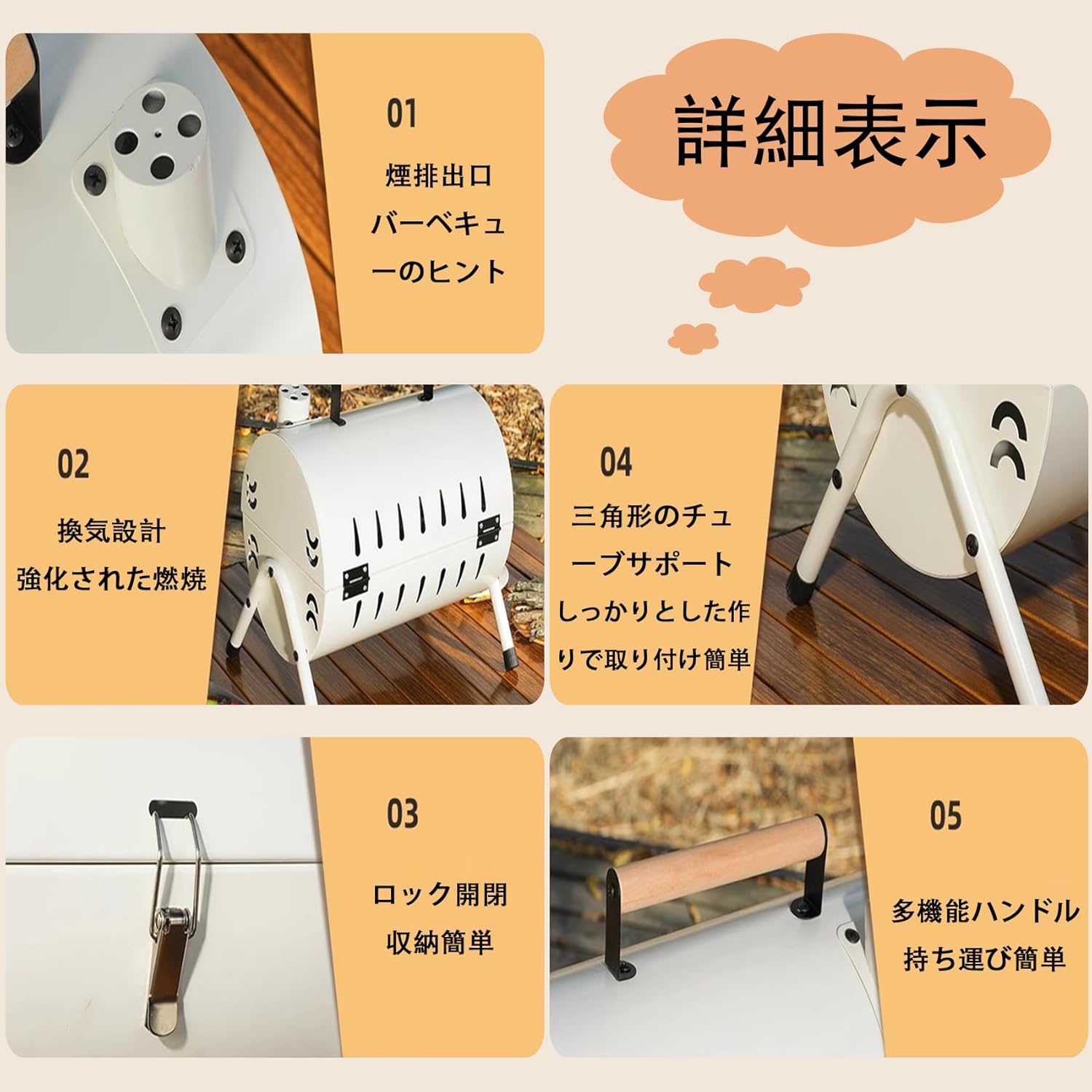 01

煙排出口
バーベキューのヒント

詳細表示

02

換気設計
強化された燃焼

04

三角形のチューブサポート
しっかりとした作りで取り付け簡単

03

ロック開閉
収納簡単

05

多機能ハンドル
持ち運び簡単