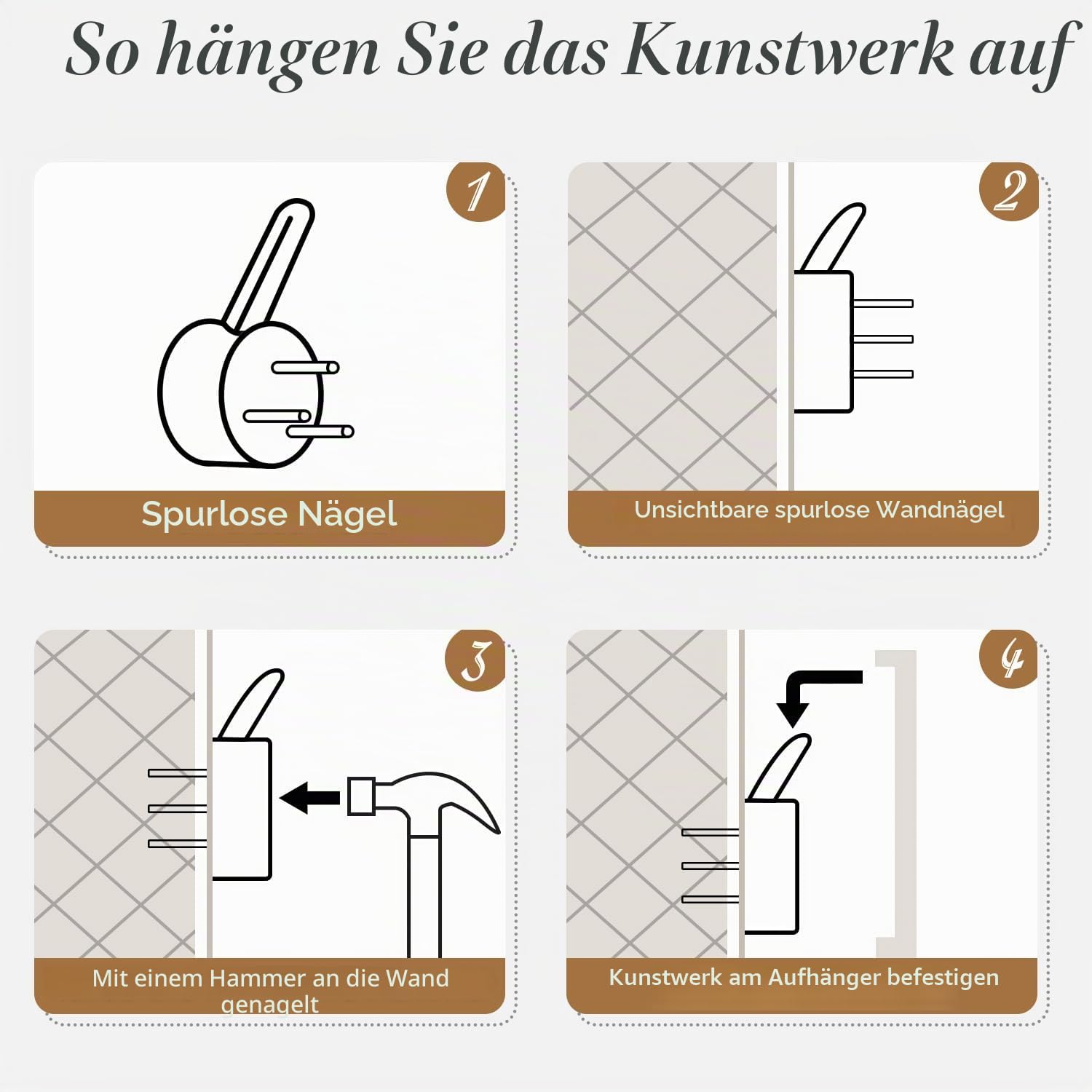 So hängen Sie das Kunstwerk auf

1

Spurlose Nägel

2

Unsichtbare spurlose Wandnägel

3

Mit einem Hammer an die Wand genagelt

4

Kunstwerk am Aufhänger befestigen