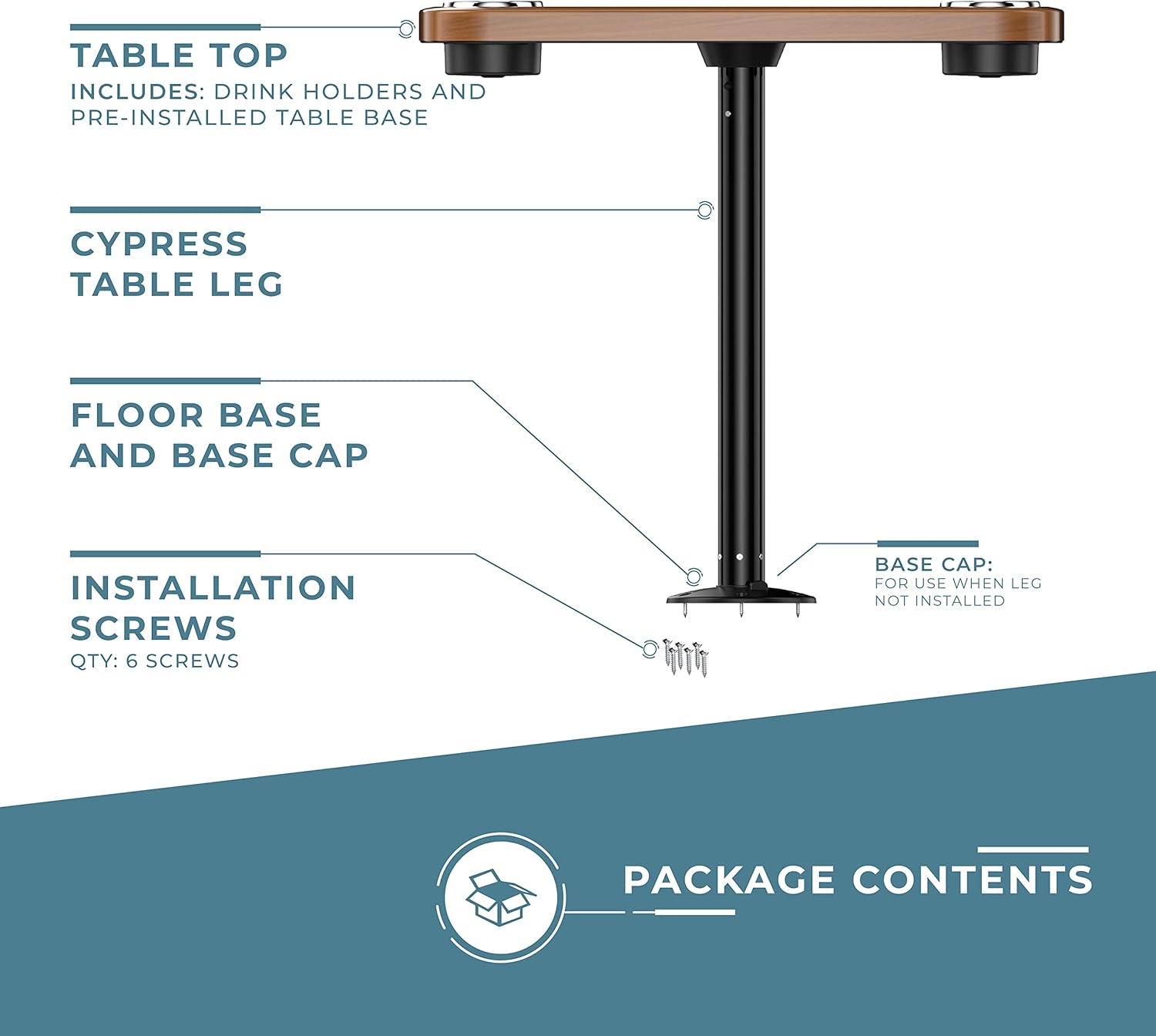 TABLE TOP
INCLUDES: DRINK HOLDERS AND PRE-INSTALLED TABLE BASE

CYPRESS TABLE LEG

FLOOR BASE AND BASE CAP

INSTALLATION SCREWS
QTY: 6 SCREWS

BASE CAP:
FOR USE WHEN LEG NOT INSTALLED

PACKAGE CONTENTS