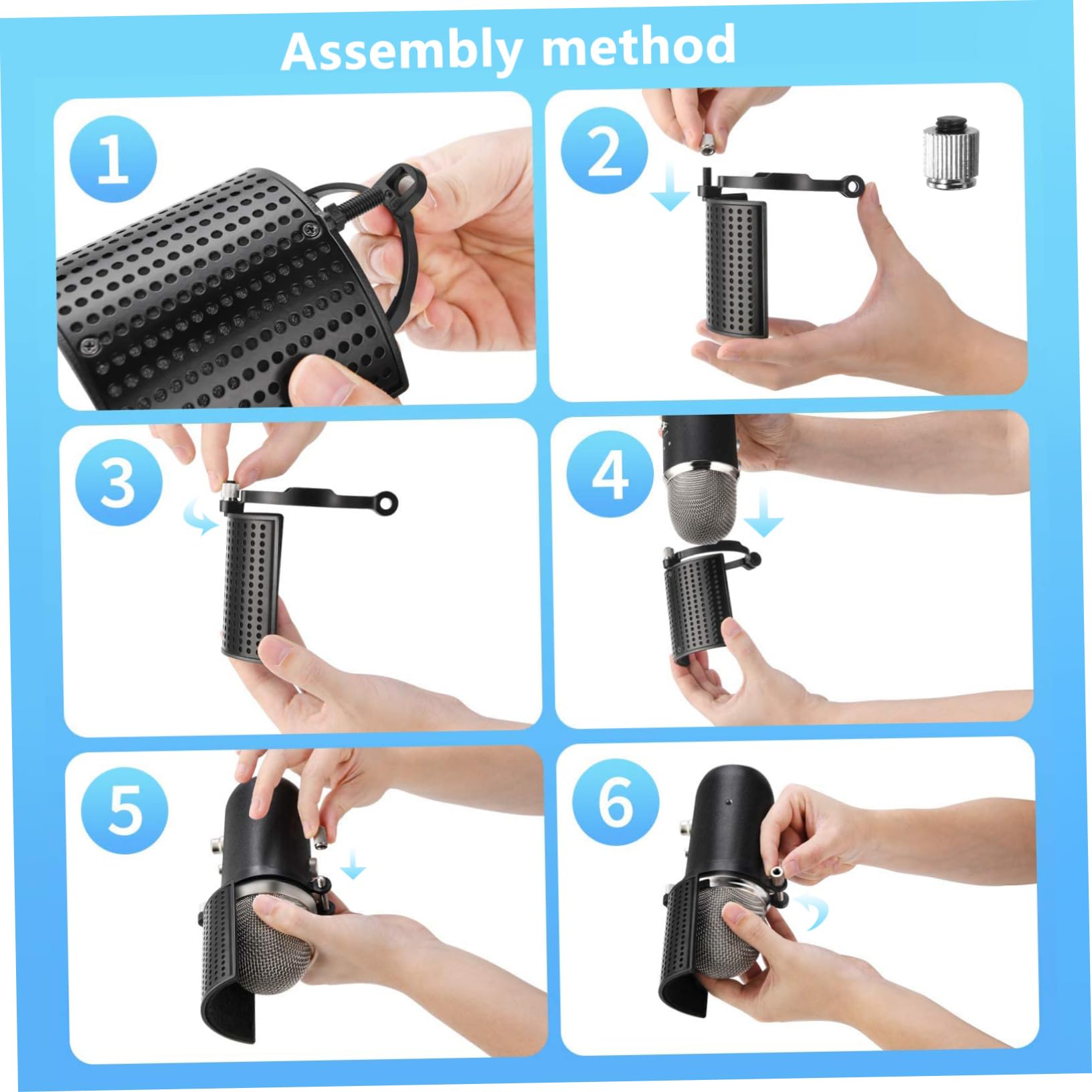 Assembly method

1

2

3

4

5

6