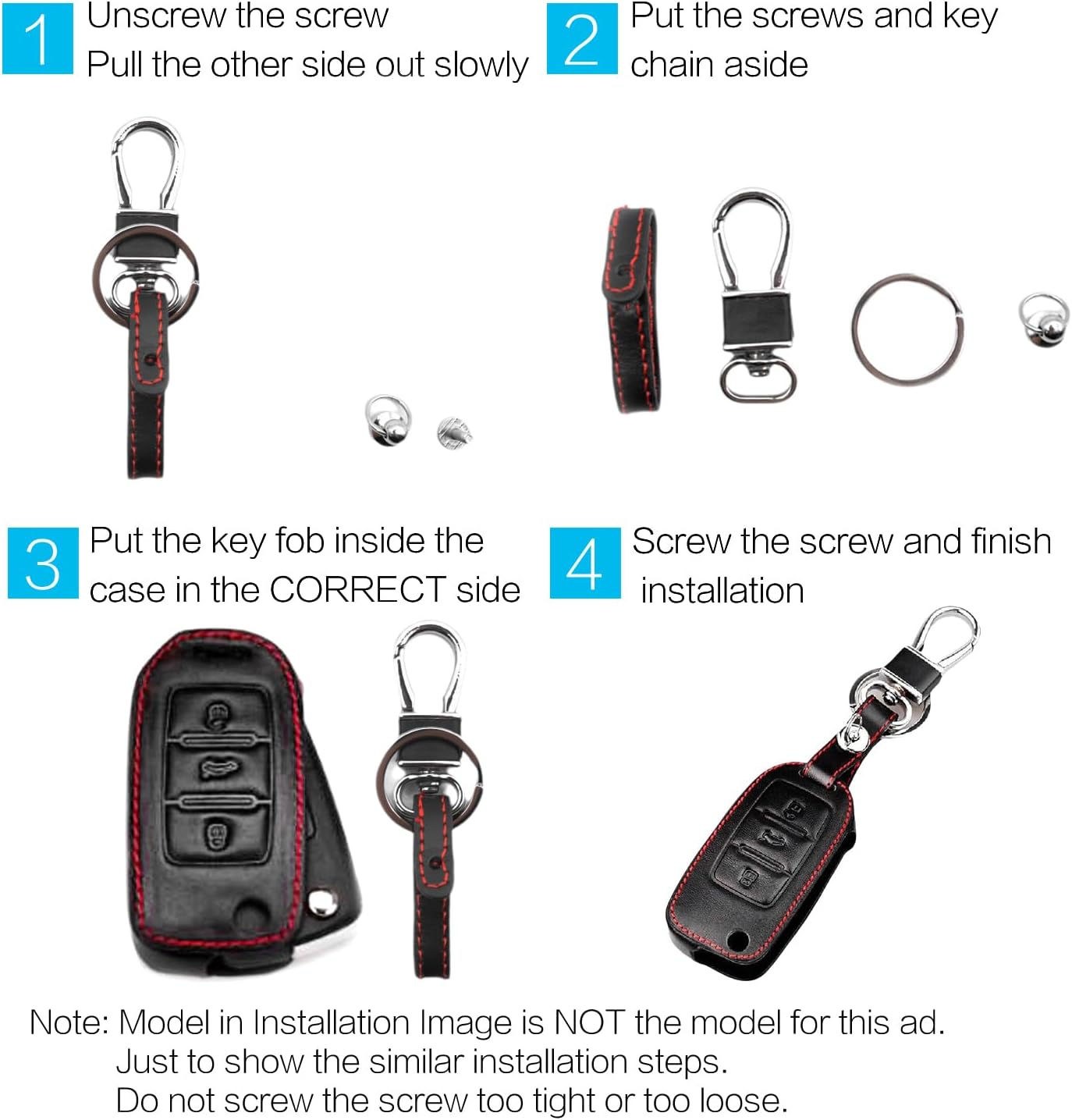 1 Unscrew the screw
Pull the other side out slowly

2 Put the screws and key chain aside

3 Put the key fob inside the case in the CORRECT side

4 Screw the screw and finish installation

Note: Model in Installation Image is NOT the model for this ad.
Just to show the similar installation steps.
Do not screw the screw too tight or too loose.