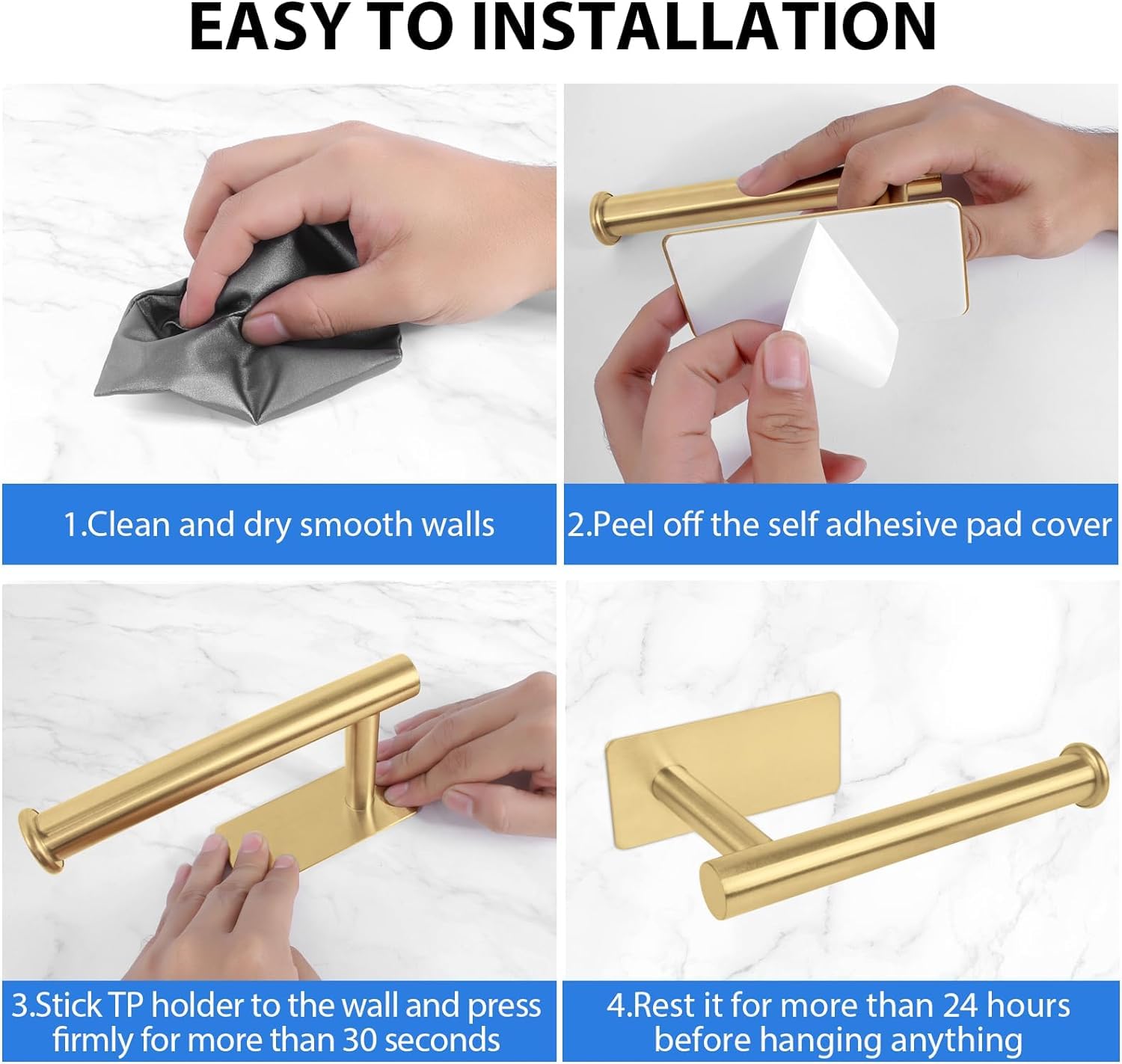 EASY TO INSTALLATION

1.Clean and dry smooth walls

2.Peel off the self adhesive pad cover

3.Stick TP holder to the wall and press firmly for more than 30 seconds

4.Rest it for more than 24 hours before hanging anything