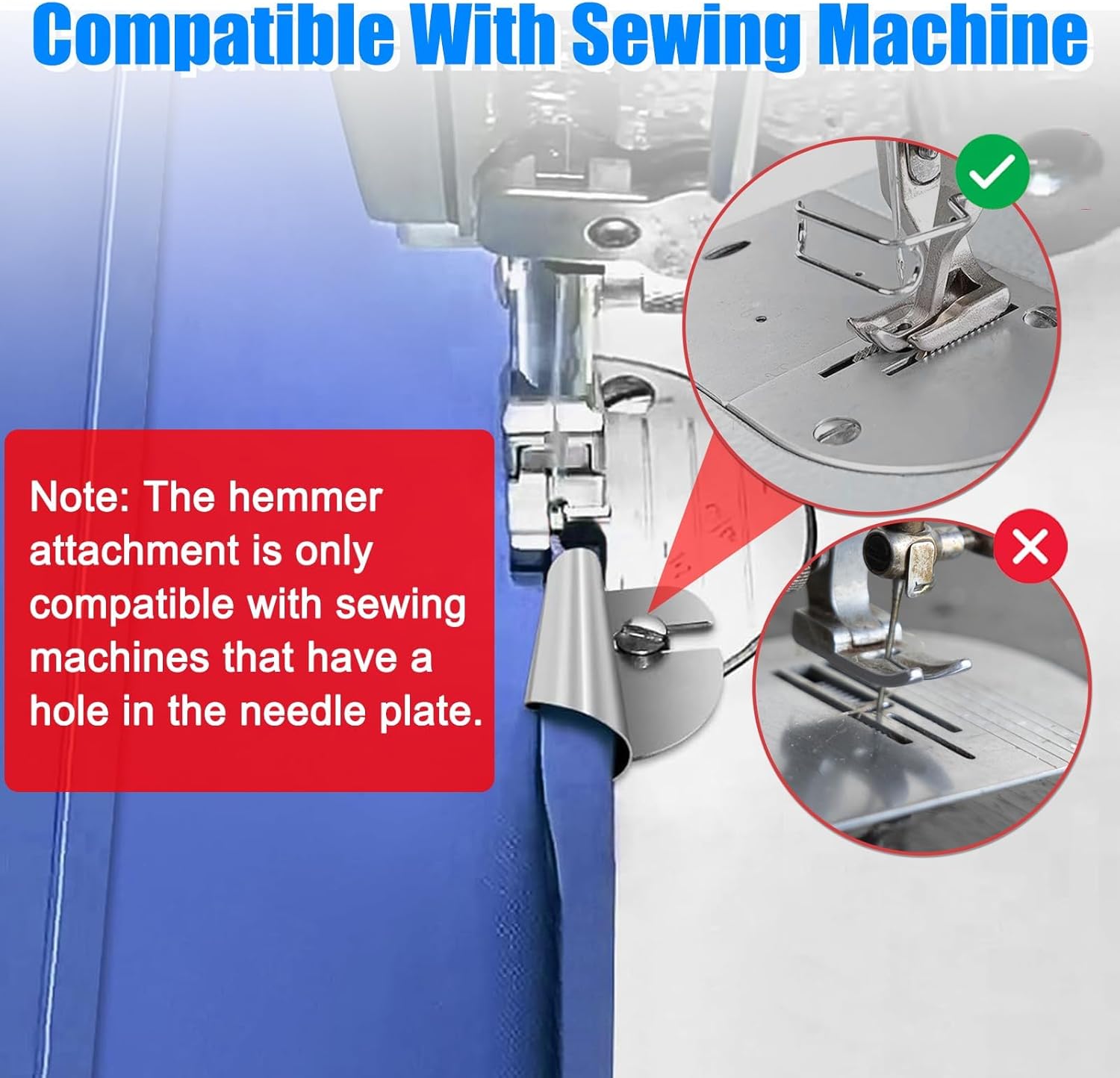 Compatible With Sewing Machine

Note: The hemmer attachment is only compatible with sewing machines that have a hole in the needle plate.