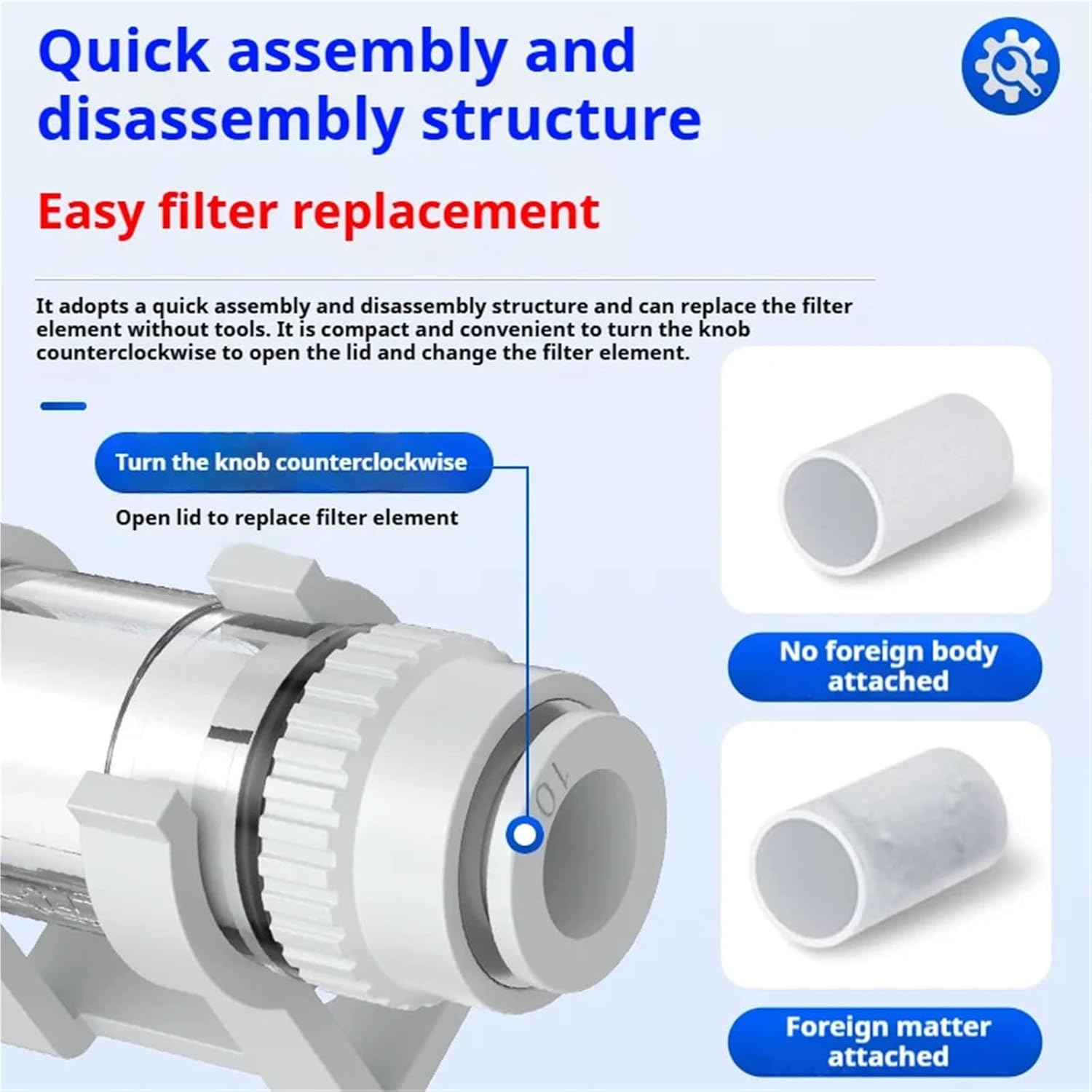 Quick assembly and disassembly structure

Easy filter replacement

It adopts a quick assembly and disassembly structure and can replace the filter element without tools. It is compact and convenient to turn the knob counterclockwise to open the lid and change the filter element.

Turn the knob counterclockwise

Open lid to replace filter element

10

No foreign body attached

Foreign matter attached