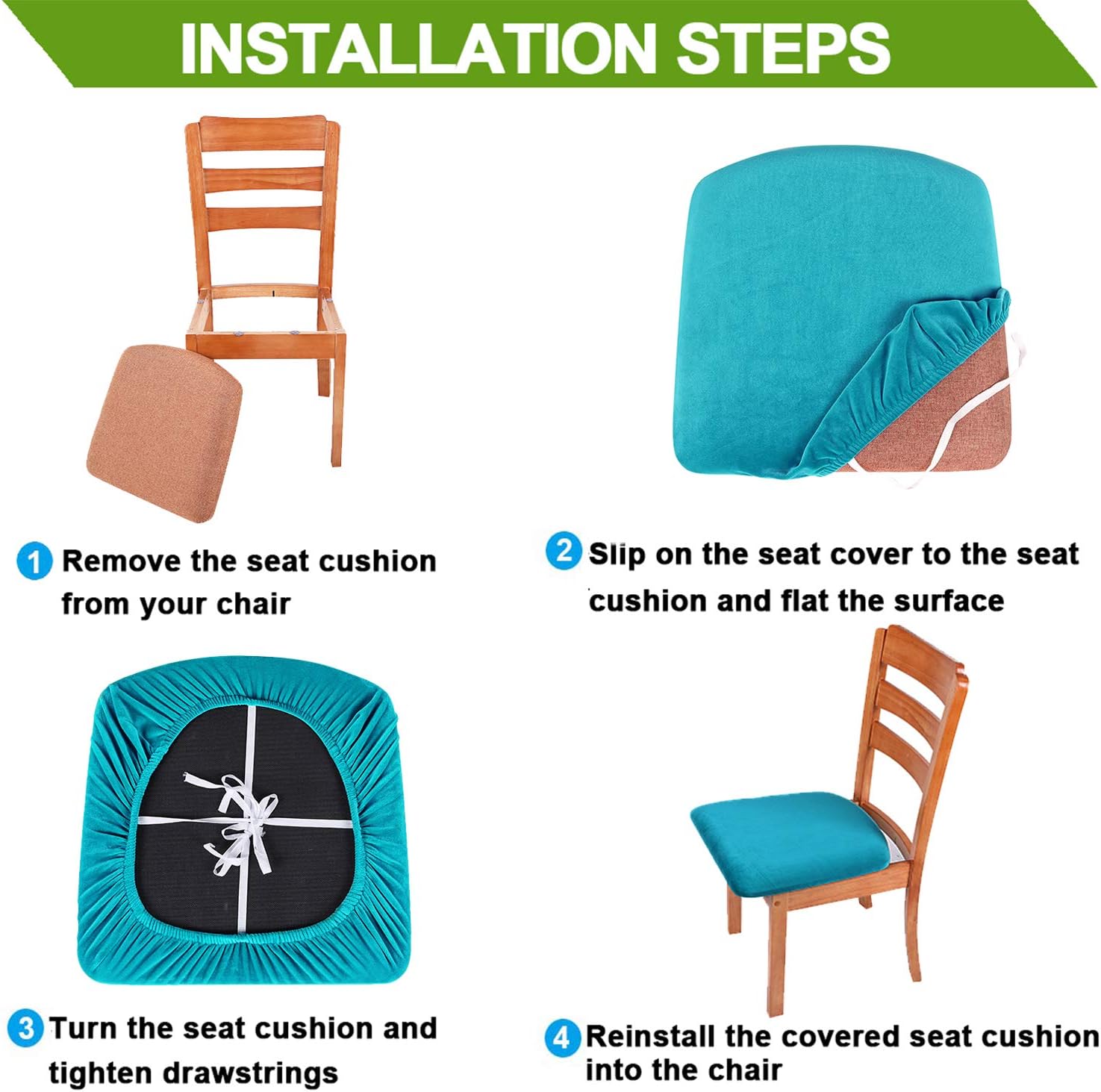 INSTALLATION STEPS

1 Remove the seat cushion from your chair

2 Slip on the seat cover to the seat cushion and flat the surface

3 Turn the seat cushion and tighten drawstrings

4 Reinstall the covered seat cushion into the chair