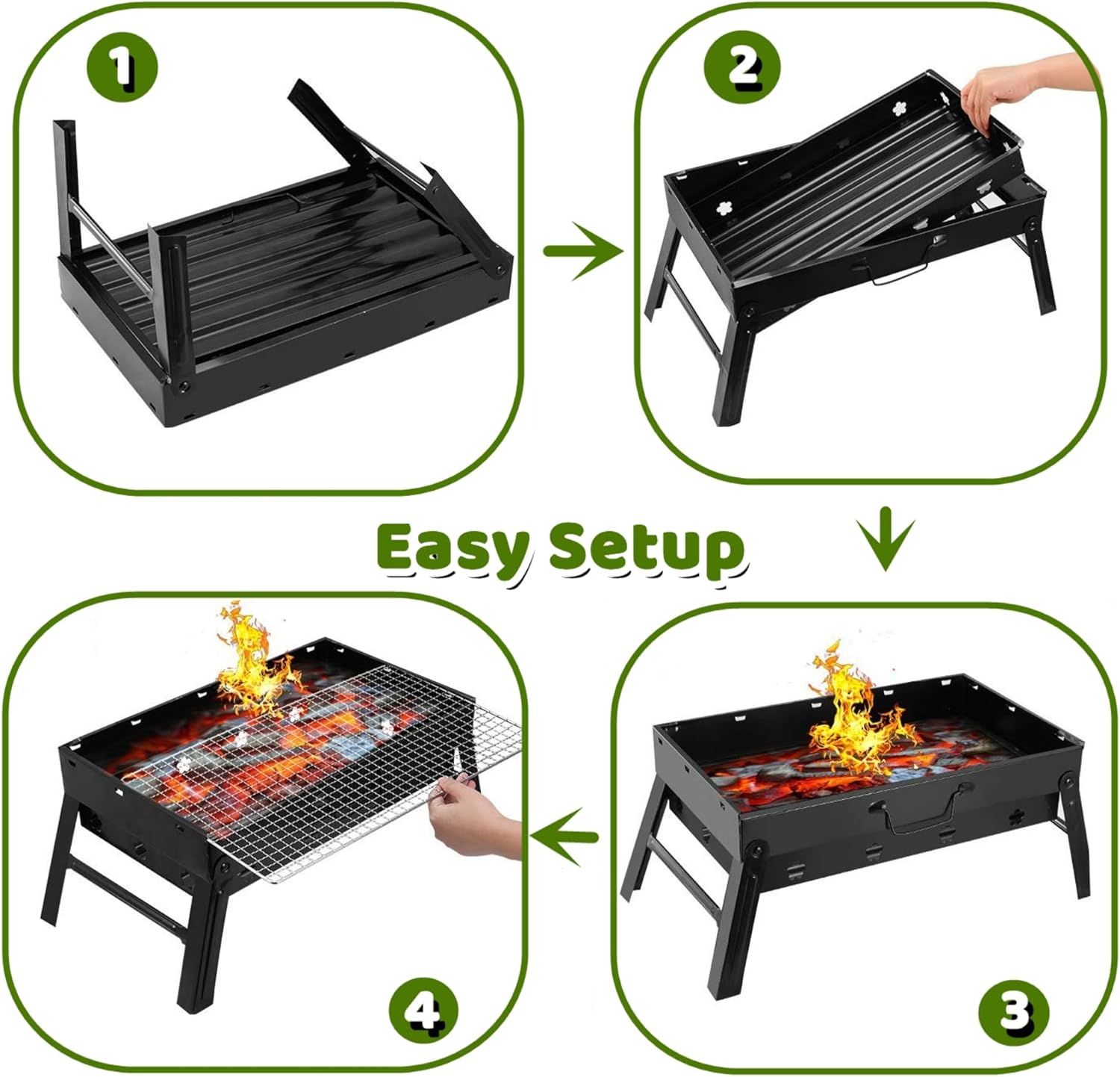 1

2

Easy Setup

4

3