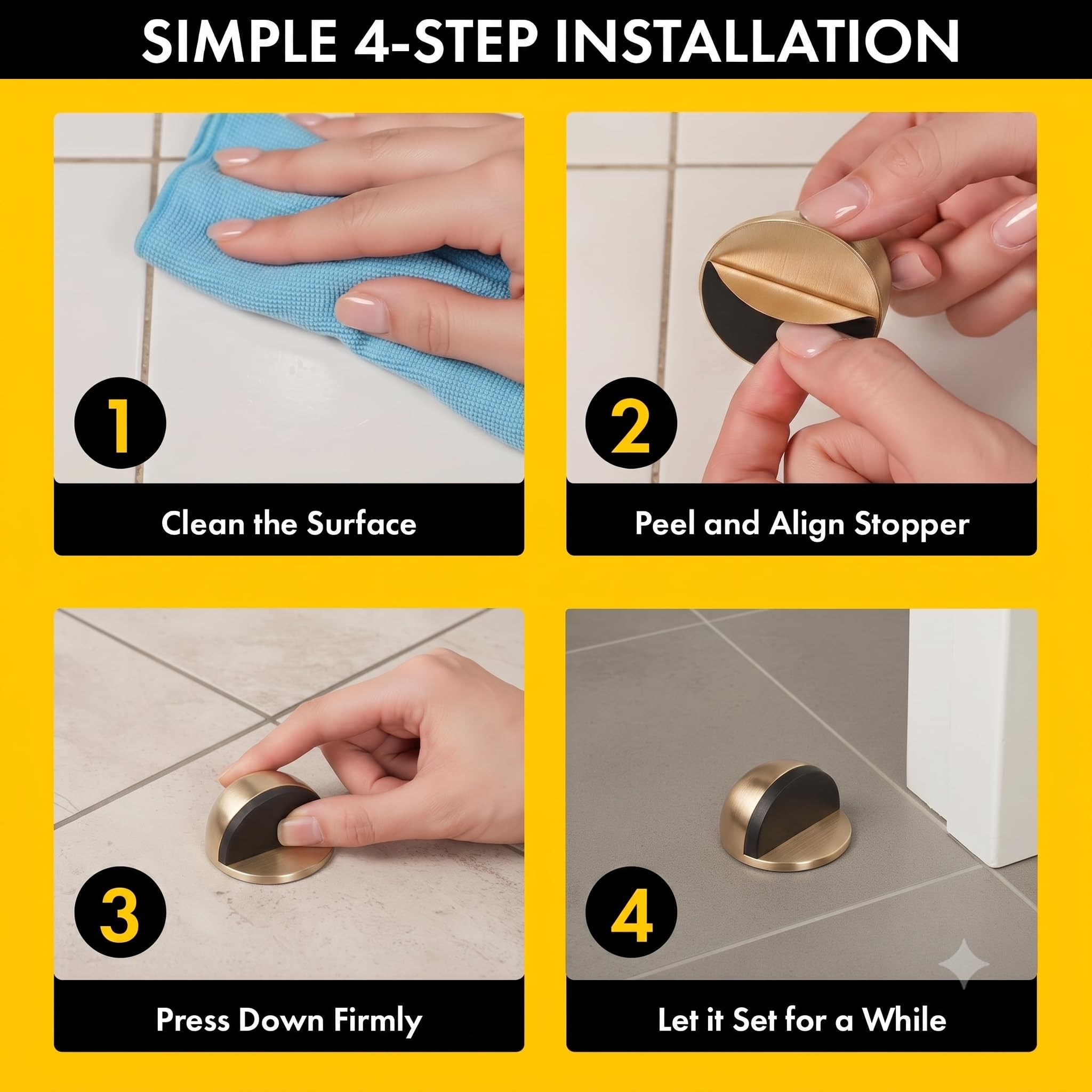 SIMPLE 4-STEP INSTALLATION

1

Clean the Surface

2

Peel and Align Stopper

3

Press Down Firmly

4

Let it Set for a While