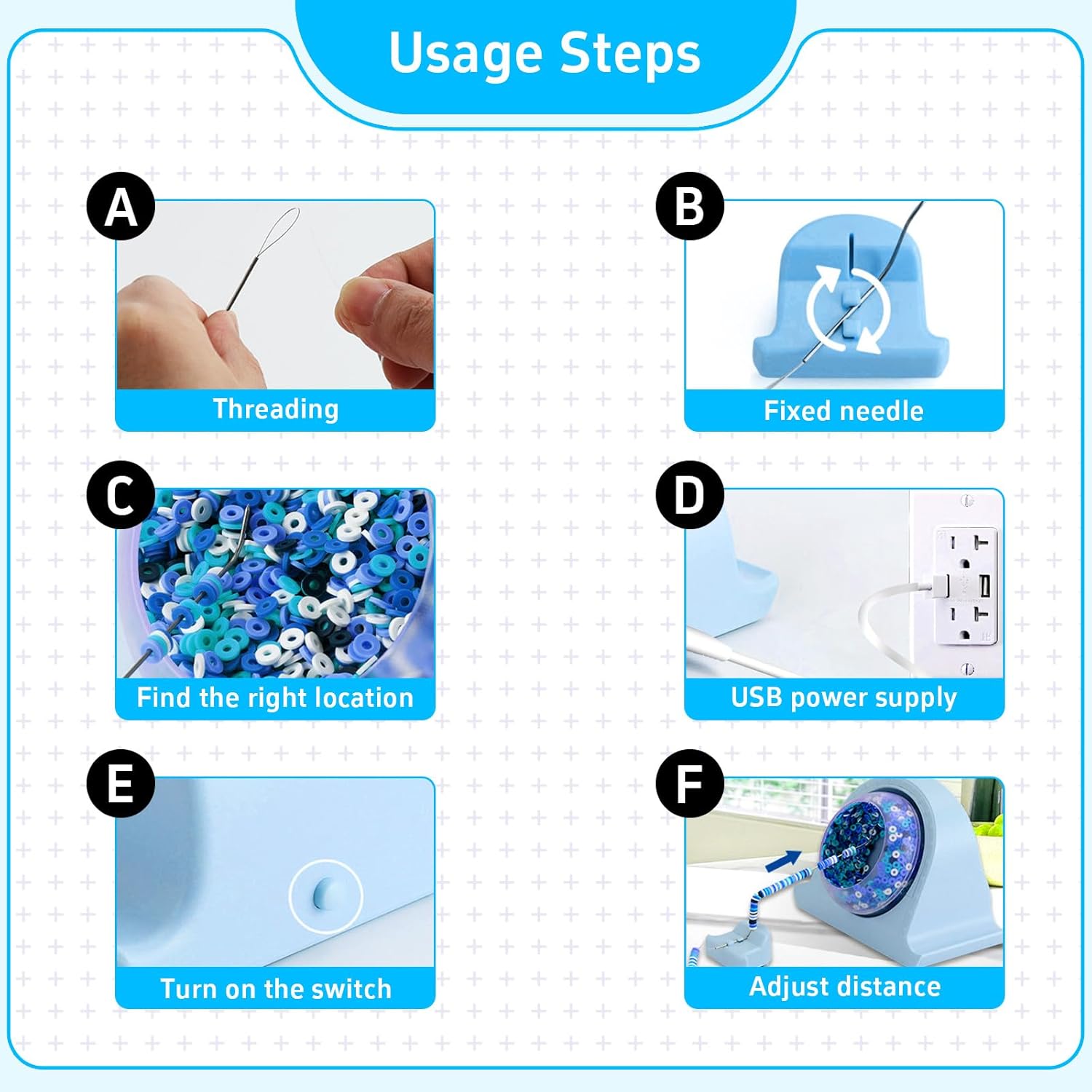 Usage Steps

A
Threading

B
Fixed needle

C
Find the right location

D
USB power supply

E
Turn on the switch

F
Adjust distance