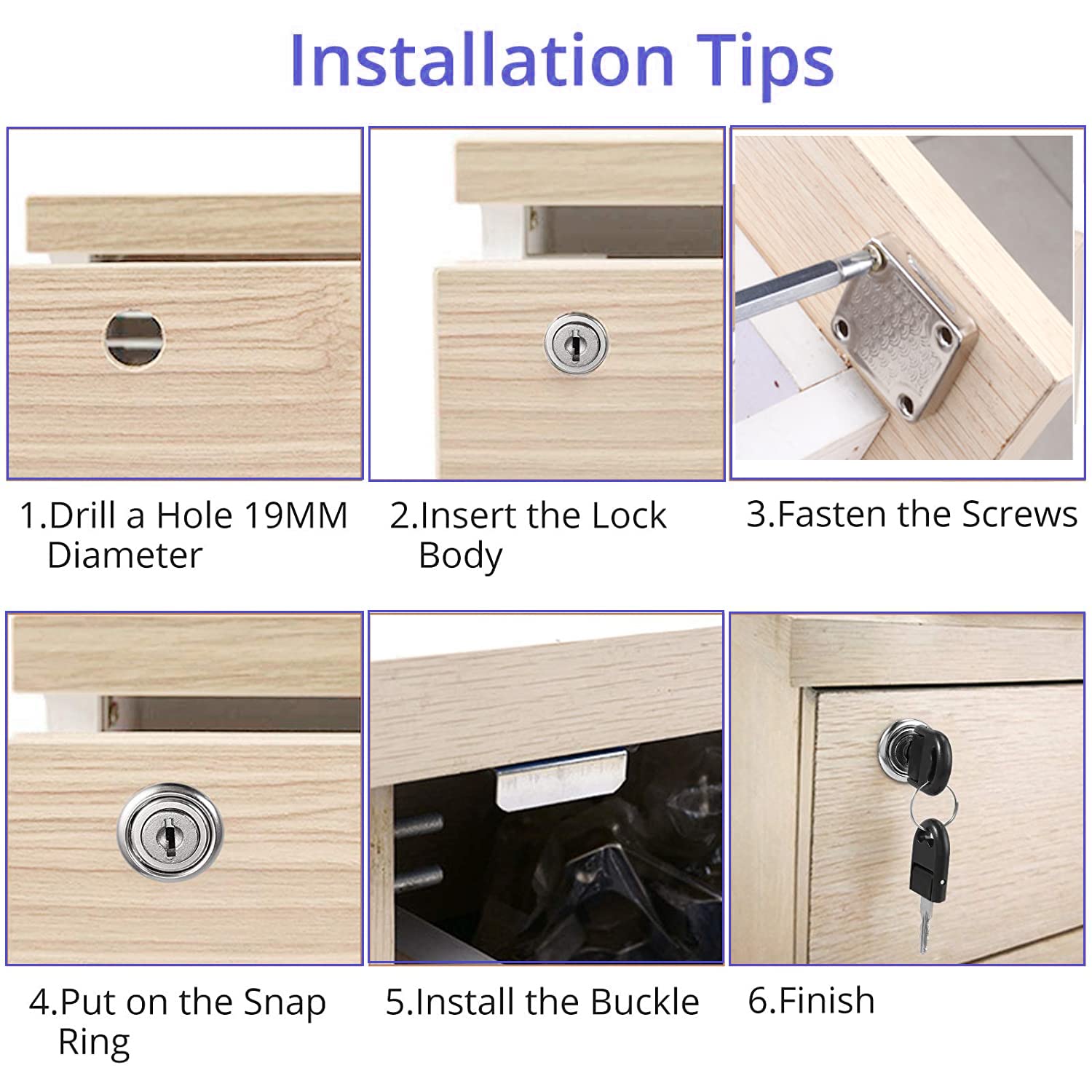 Installation Tips

1.Drill a Hole 19MM Diameter

2.Insert the Lock Body

3.Fasten the Screws

4.Put on the Snap Ring

5.Install the Buckle

6.Finish