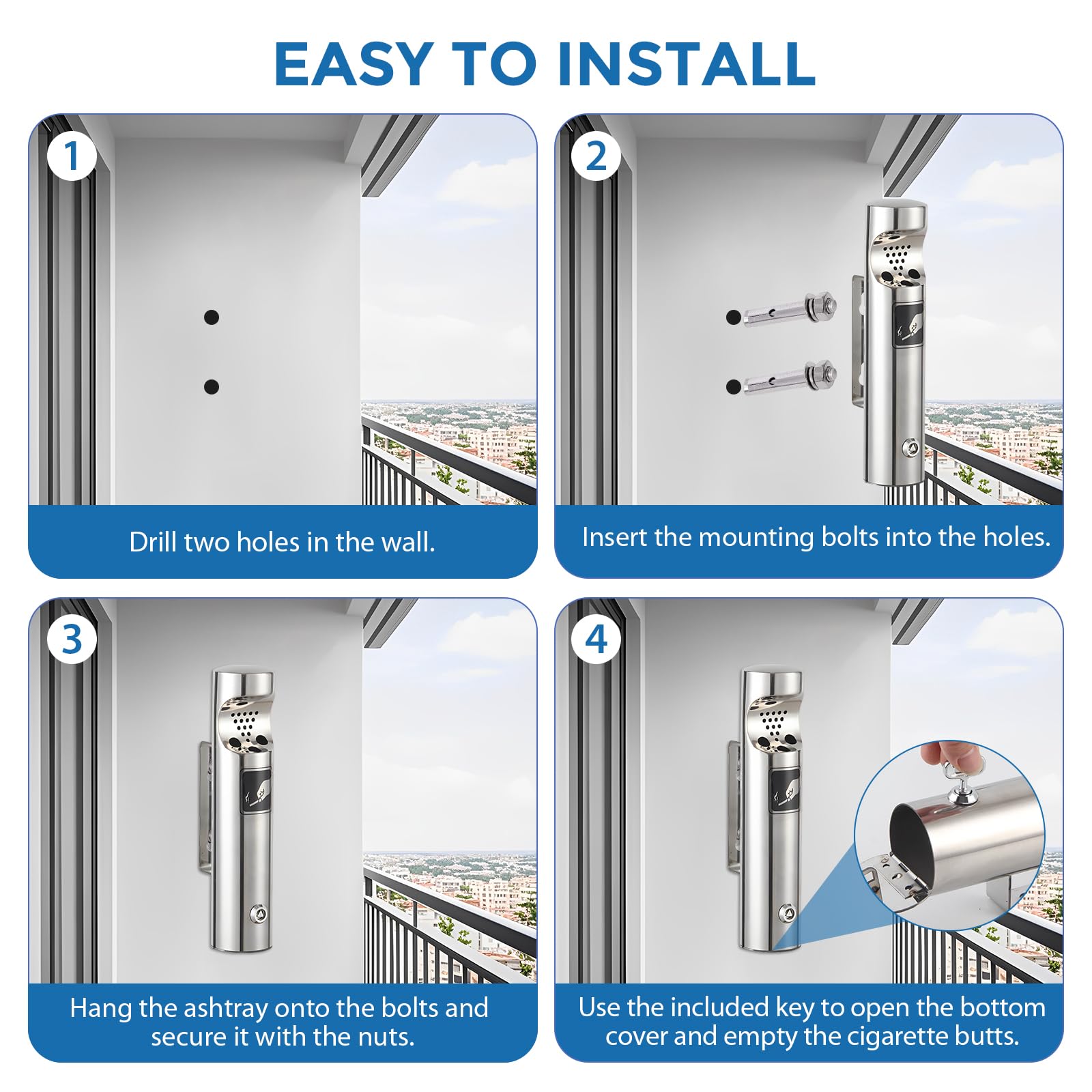 EASY TO INSTALL

1

Drill two holes in the wall.

2

Insert the mounting bolts into the holes.

3

Hang the ashtray onto the bolts and secure it with the nuts.

4

Use the included key to open the bottom cover and empty the cigarette butts.