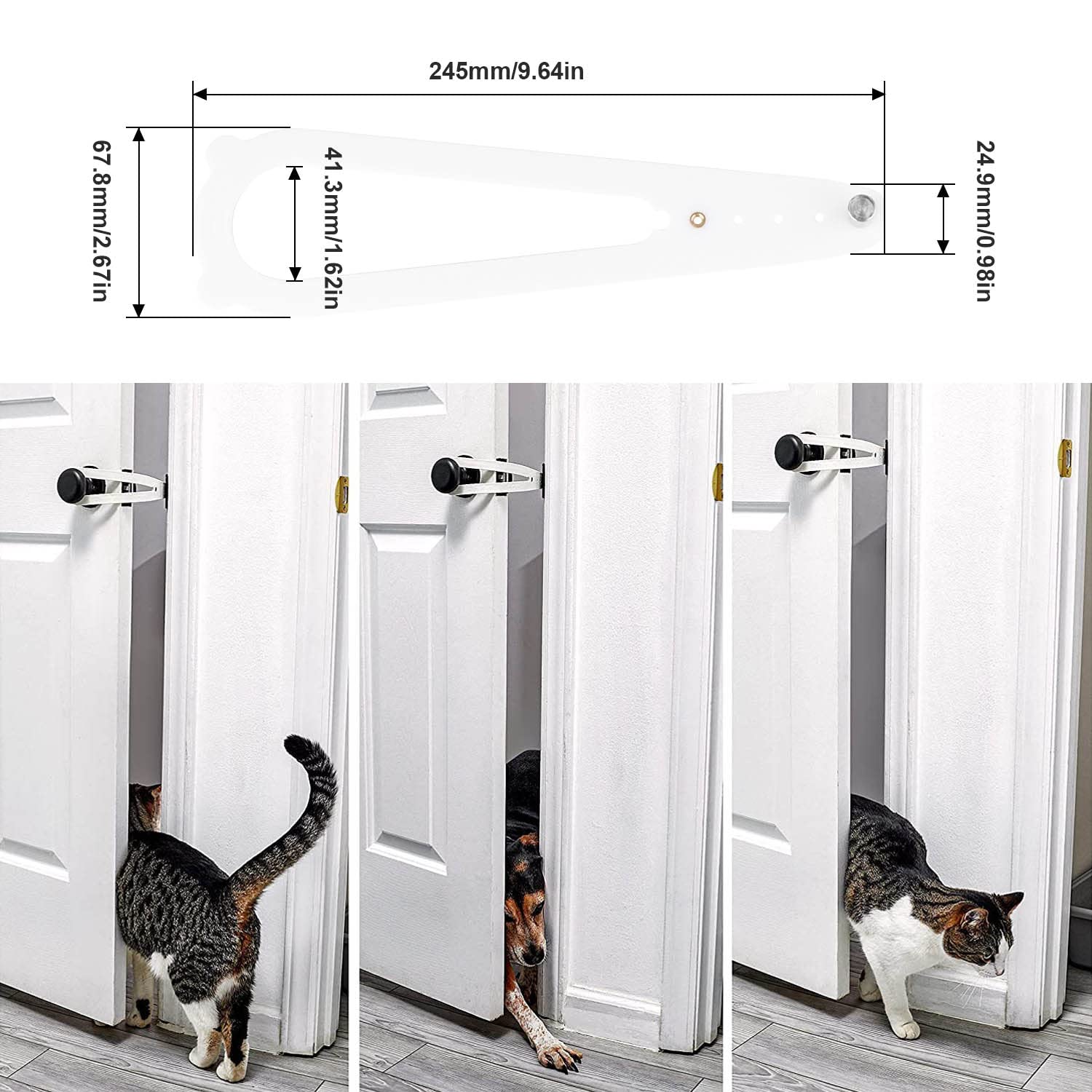 245mm/9.64in

67.8mm/2.67in

41.3mm/1.62in

24.9mm/0.98in