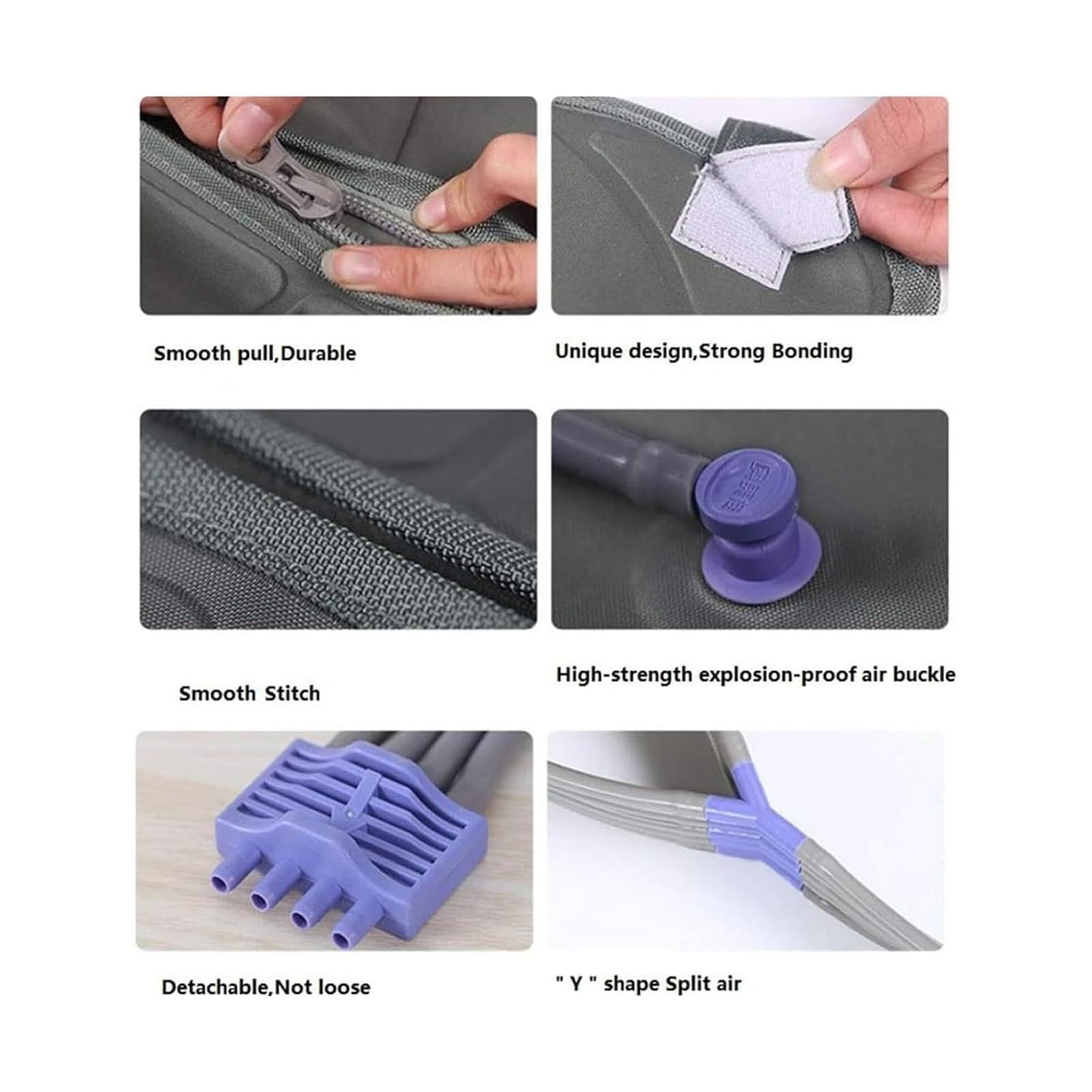 Smooth pull,Durable

Unique design,Strong Bonding

Smooth Stitch

High-strength explosion-proof air buckle

Detachable,Not loose

" Y " shape Split air