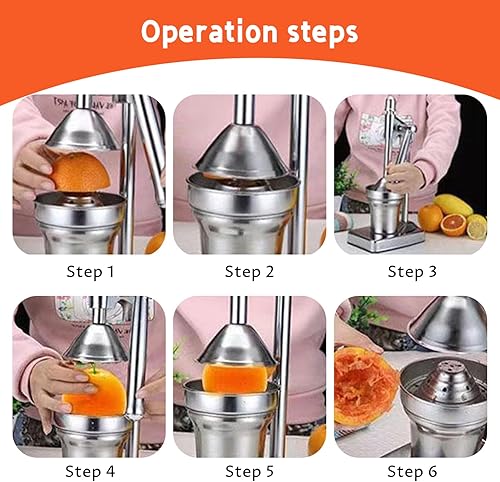 Operation steps

Step 1

Step 2

Step 3

Step 4

Step 5

Step 6