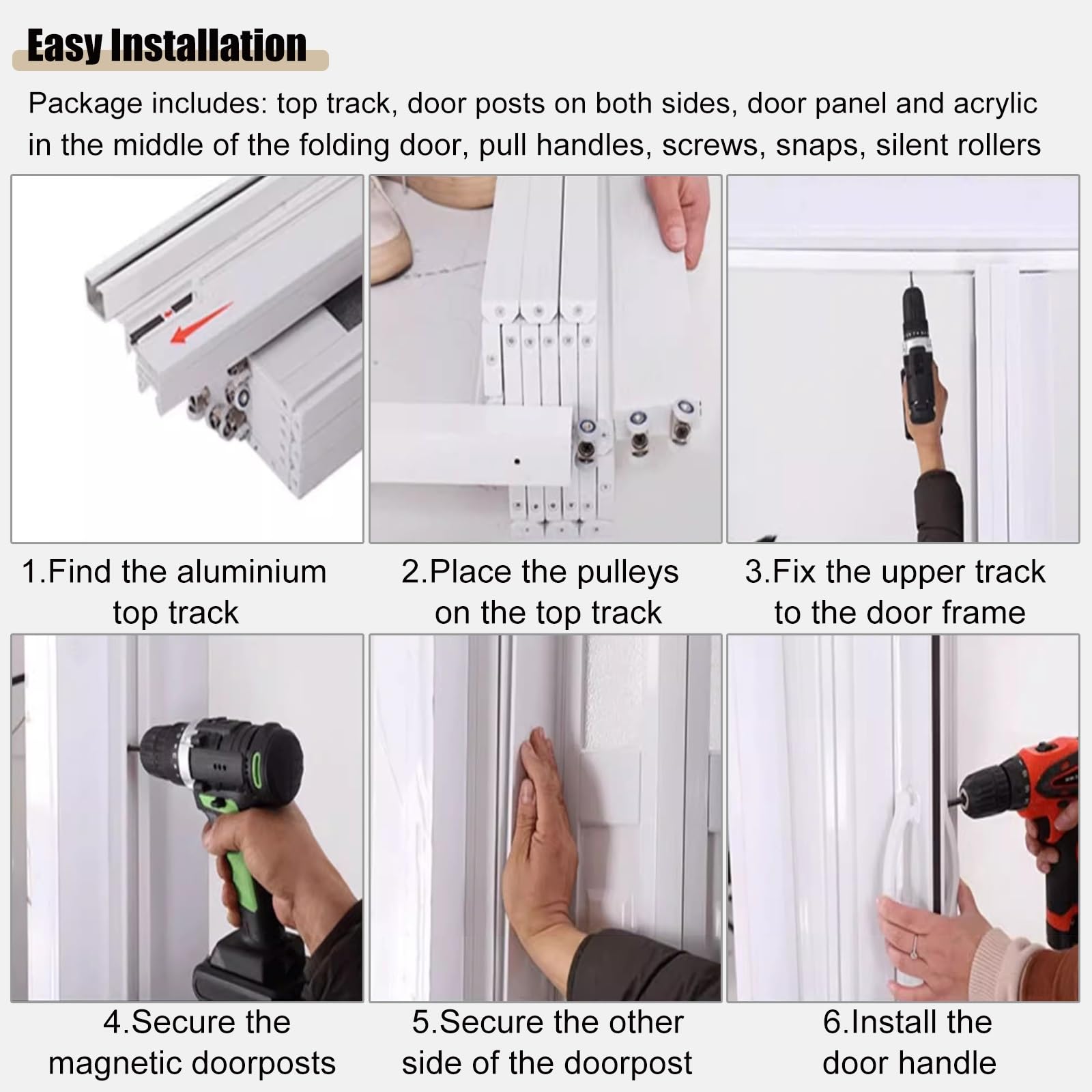 Easy Installation

Package includes: top track, door posts on both sides, door panel and acrylic in the middle of the folding door, pull handles, screws, snaps, silent rollers

1.Find the aluminium top track

2.Place the pulleys on the top track

3.Fix the upper track to the door frame

4.Secure the magnetic doorposts

5.Secure the other side of the doorpost

6.Install the door handle