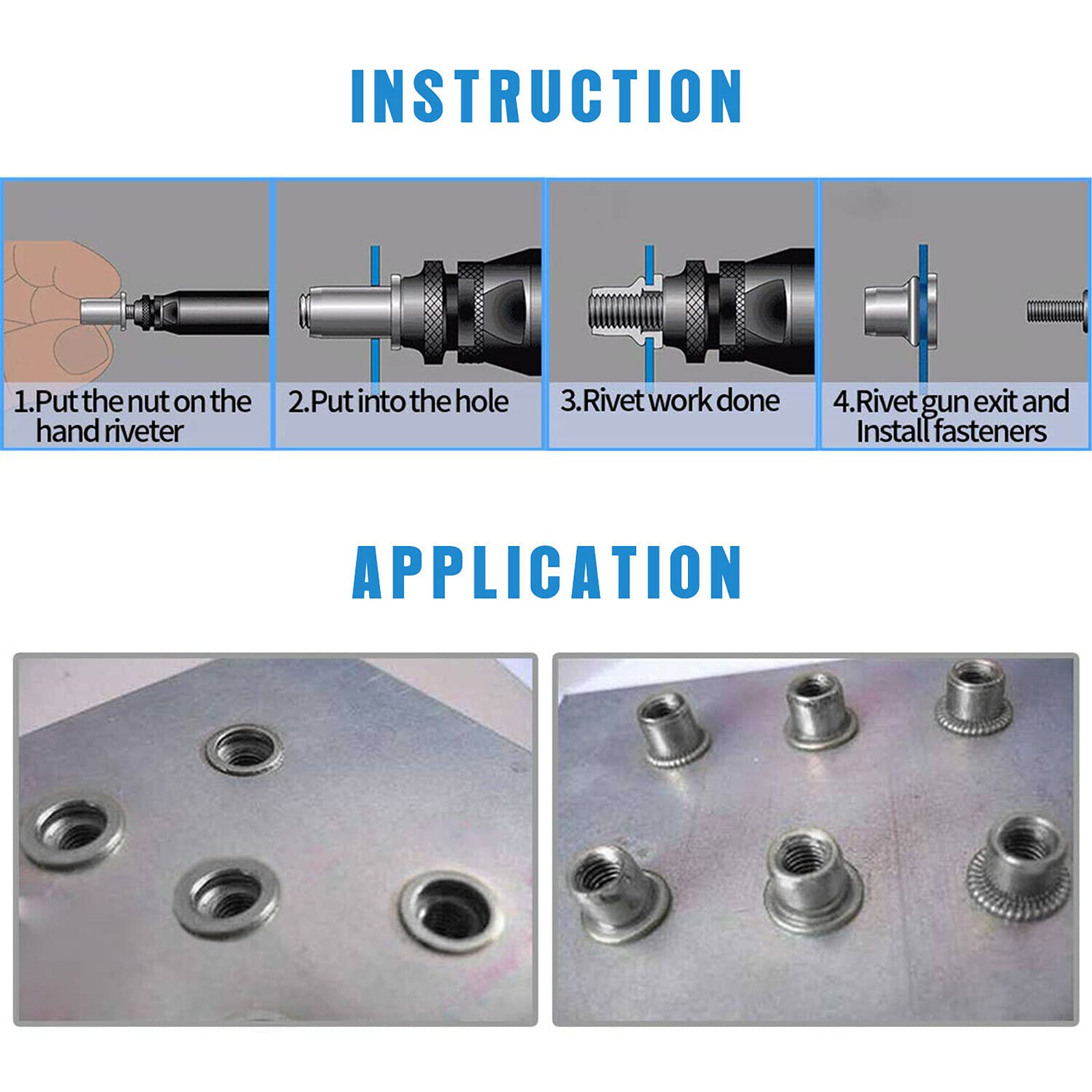 INSTRUCTION

1.Put the nut on the hand riveter

2.Put into the hole

3.Rivet work done

4.Rivet gun exit and Install fasteners

APPLICATION