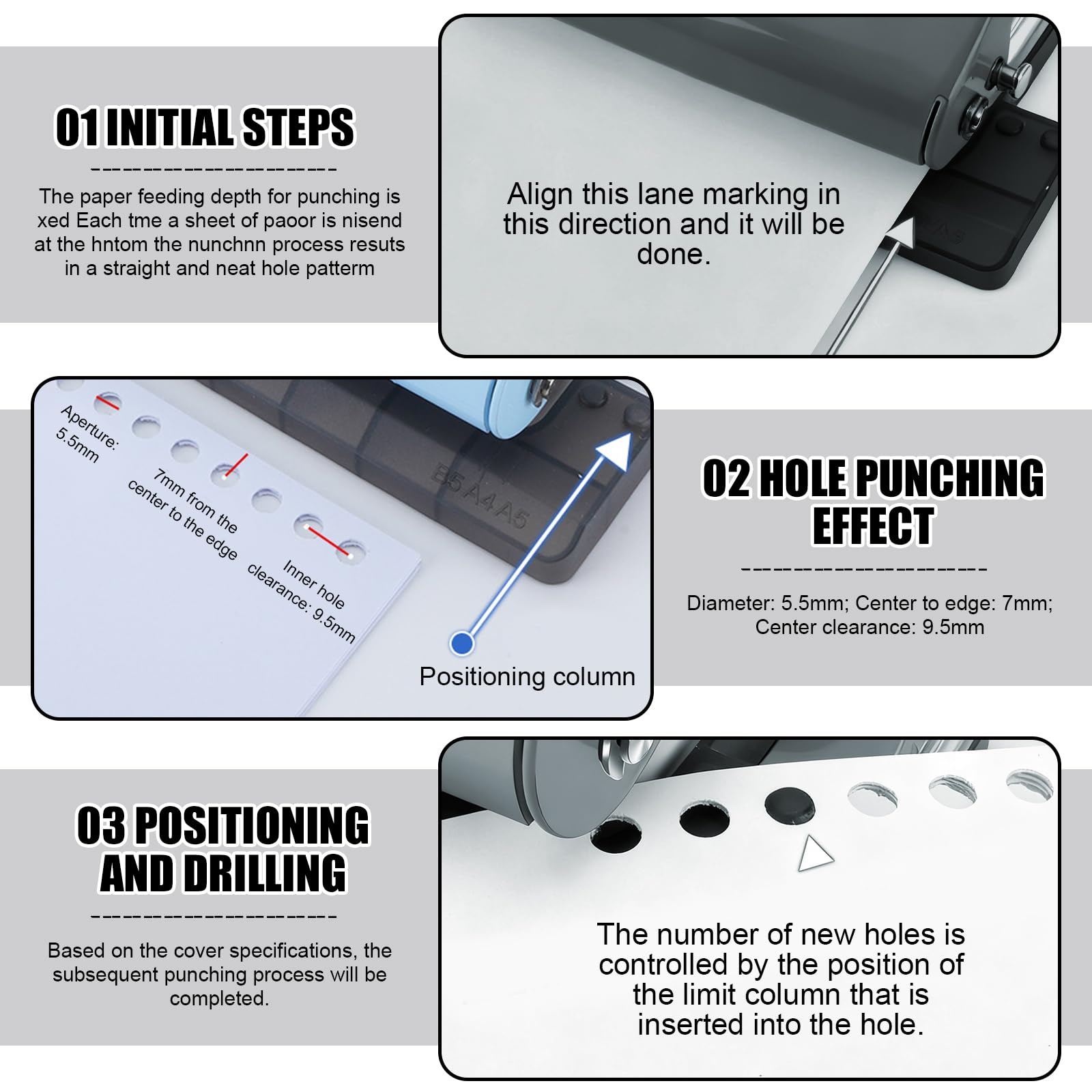 01 INITIAL STEPS

The paper feeding depth for punching is xed Each tme a sheet of paoor is nisend at the hntom the nunchnn process resuts in a straight and neat hole patterm

Align this lane marking in this direction and it will be done.

Aperture: 5.5mm

7mm from the center to the edge

Inner hole clearance: 9.5mm

B5 A4 A5

Positioning column

02 HOLE PUNCHING EFFECT

Diameter: 5.5mm; Center to edge: 7mm; Center clearance: 9.5mm

03 POSITIONING AND DRILLING

Based on the cover specifications, the subsequent punching process will be completed.

The number of new holes is controlled by the position of the limit column that is inserted into the hole.