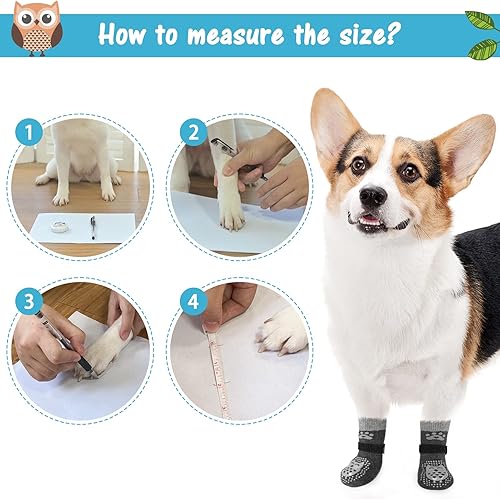 How to measure the size?

1

2

3

4