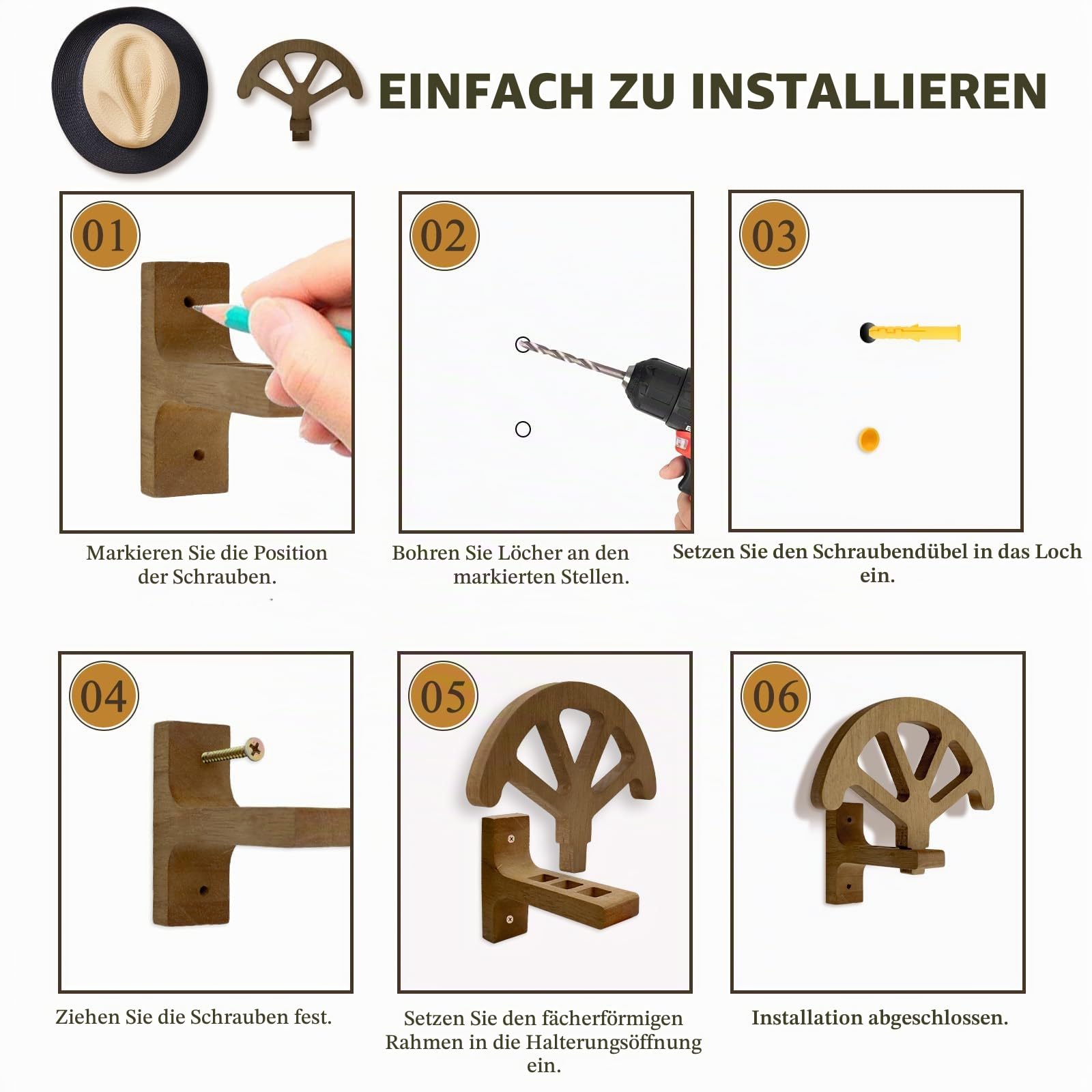 EINFACH ZU INSTALLIEREN

01

Markieren Sie die Position der Schrauben.

02

Bohren Sie Löcher an den markierten Stellen.

03

Setzen Sie den Schraubendübel in das Loch ein.

04

Ziehen Sie die Schrauben fest.

05

Setzen Sie den fächerförmigen Rahmen in die Halterungsöffnung ein.

06

Installation abgeschlossen.