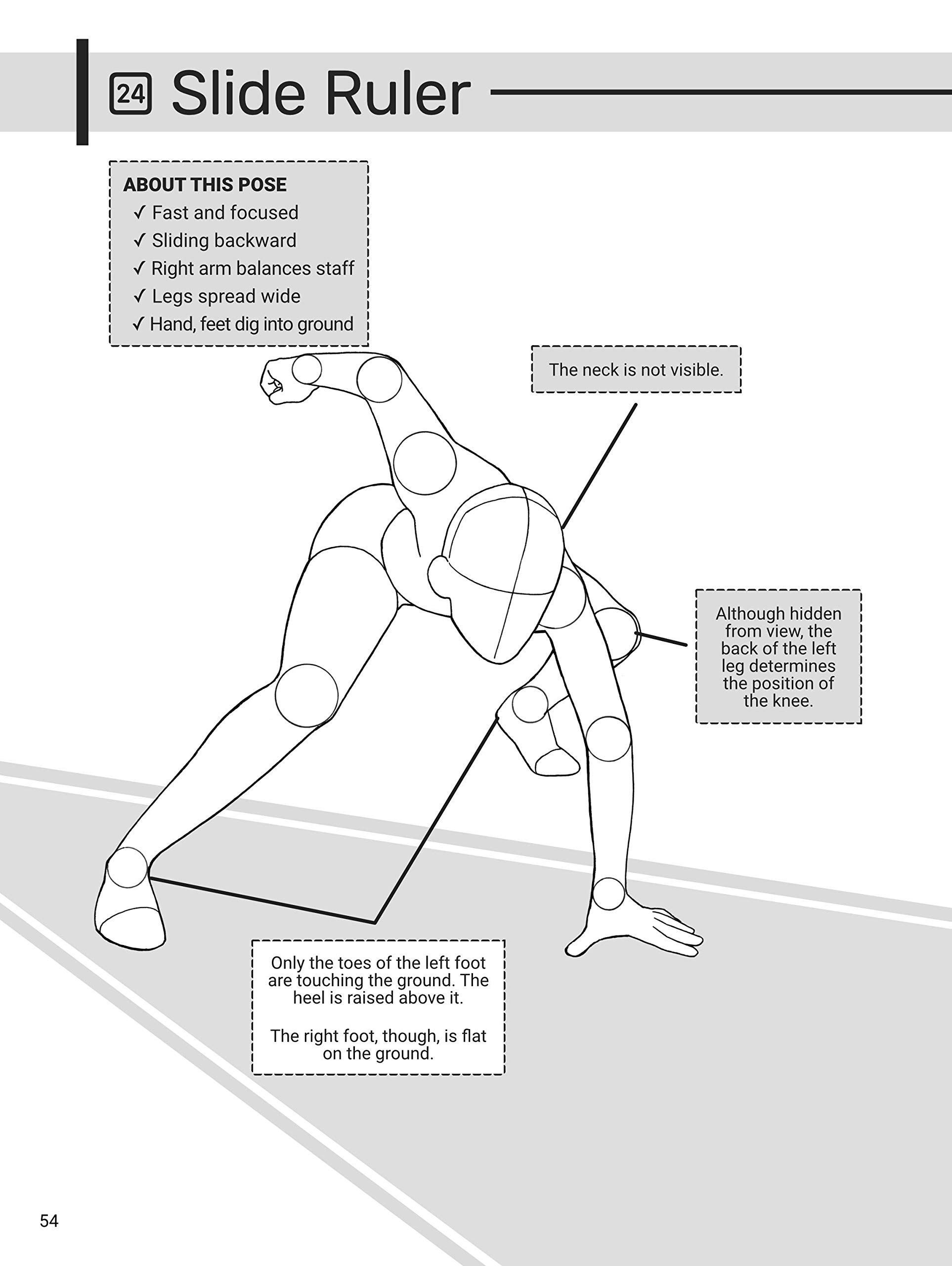 24 Slide Ruler

ABOUT THIS POSE
✓ Fast and focused
✓ Sliding backward
✓ Right arm balances staff
✓ Legs spread wide
✓ Hand, feet dig into ground

The neck is not visible.

Although hidden from view, the back of the left leg determines the position of the knee.

Only the toes of the left foot are touching the ground. The heel is raised above it.

The right foot, though, is flat on the ground.

54