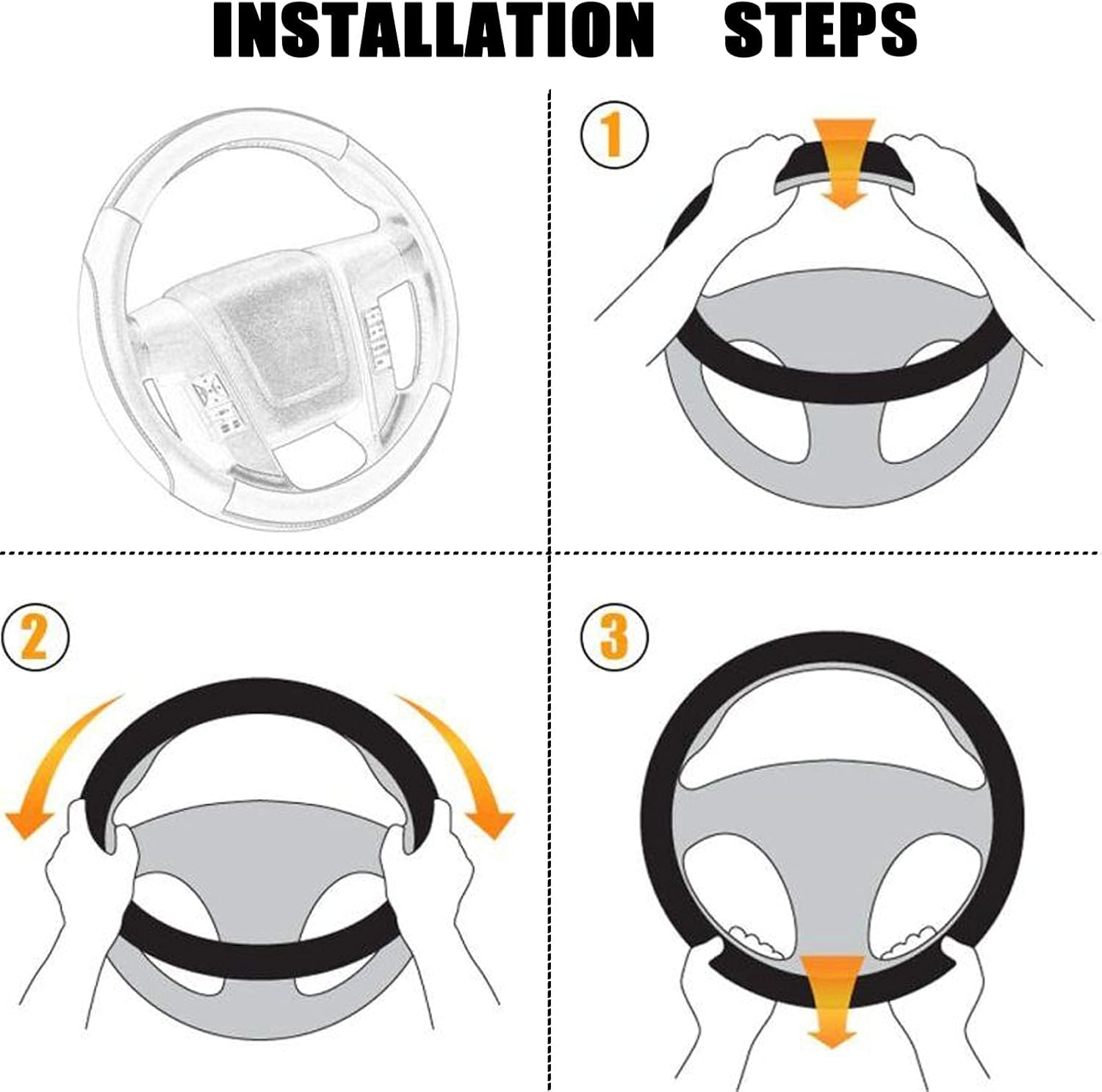 INSTALLATION STEPS

1

2

3