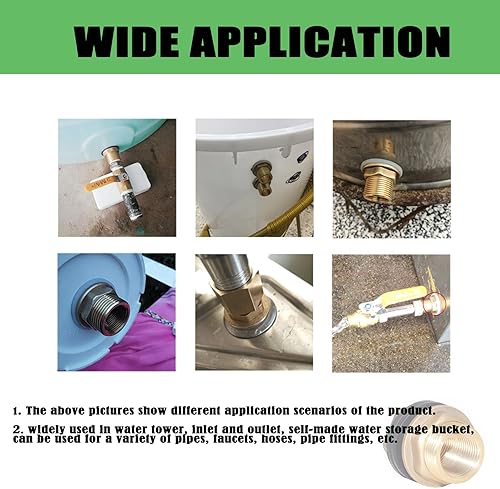 WIDE APPLICATION

1. The above pictures show different application scenarios of the product.

2. widely used in water tower, inlet and outlet, self-made water storage bucket, can be used for a variety of pipes, faucets, hoses, pipe fittings, etc.