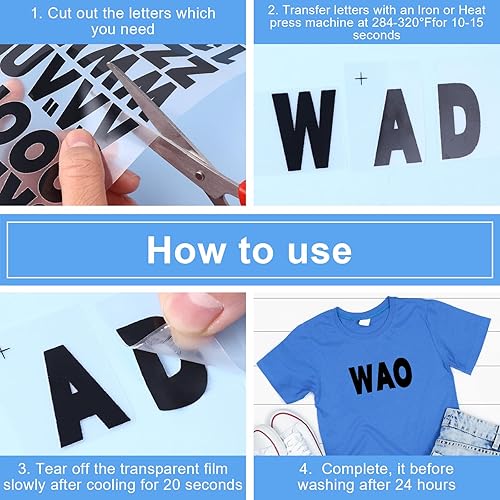 1. Cut out the letters which you need

2. Transfer letters with an Iron or Heat press machine at 284-320°Ffor 10-15 seconds

W A D

How to use

A D

WAO

3. Tear off the transparent film slowly after cooling for 20 seconds

4. Complete, it before washing after 24 hours