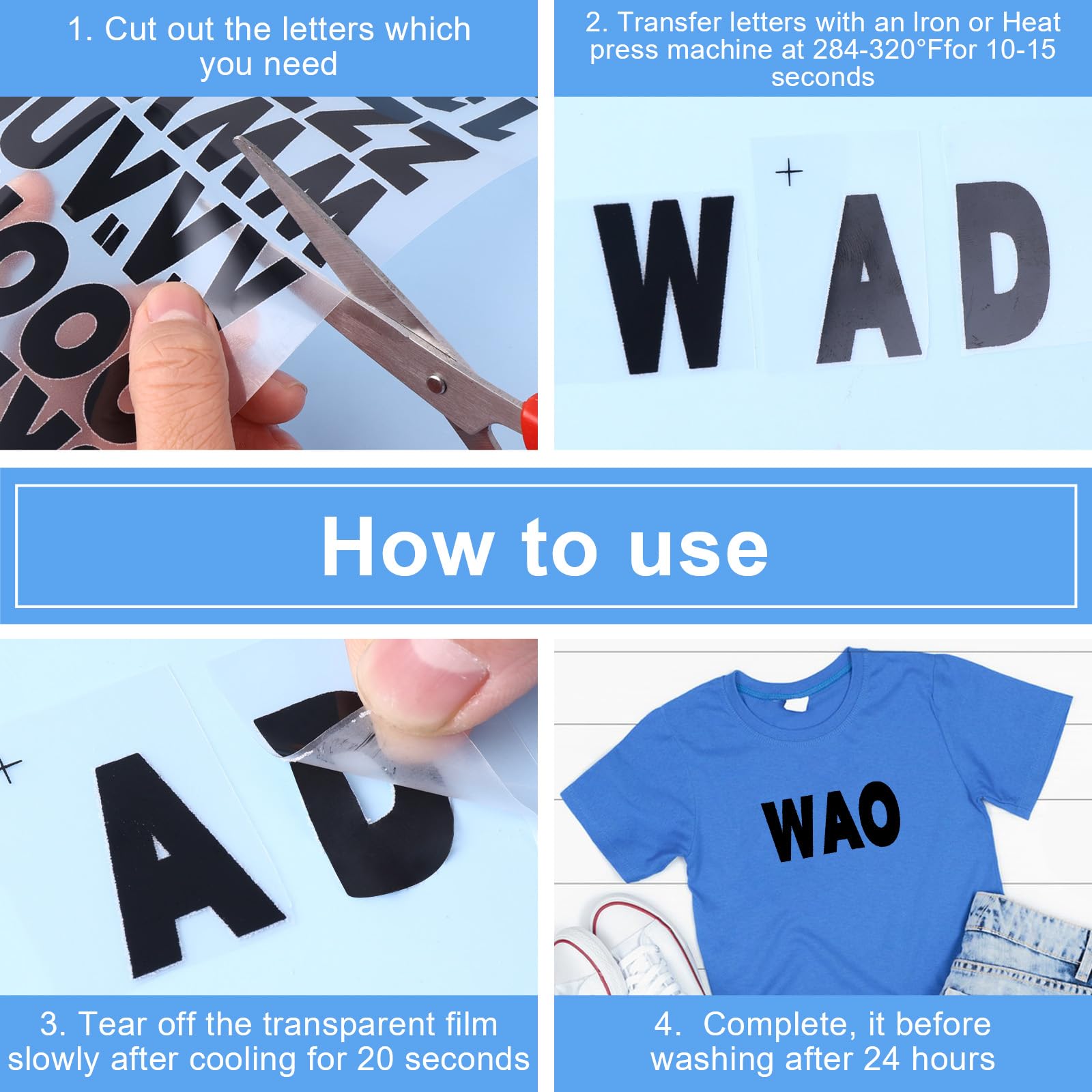 1. Cut out the letters which you need

2. Transfer letters with an Iron or Heat press machine at 284-320°Ffor 10-15 seconds

W A D

How to use

A D

WAO

3. Tear off the transparent film slowly after cooling for 20 seconds

4. Complete, it before washing after 24 hours