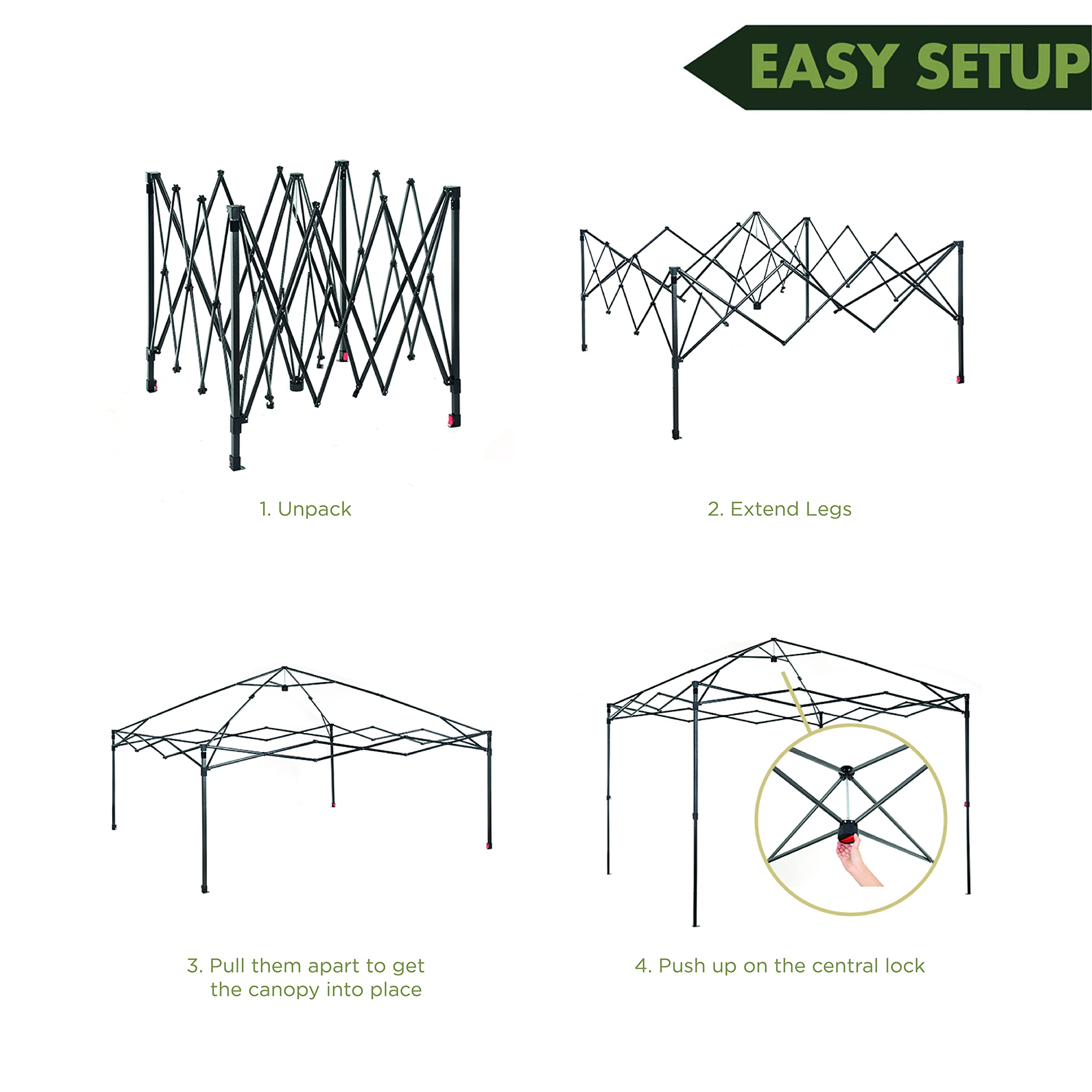 EASY SETUP

1. Unpack

2. Extend Legs

3. Pull them apart to get the canopy into place

4. Push up on the central lock