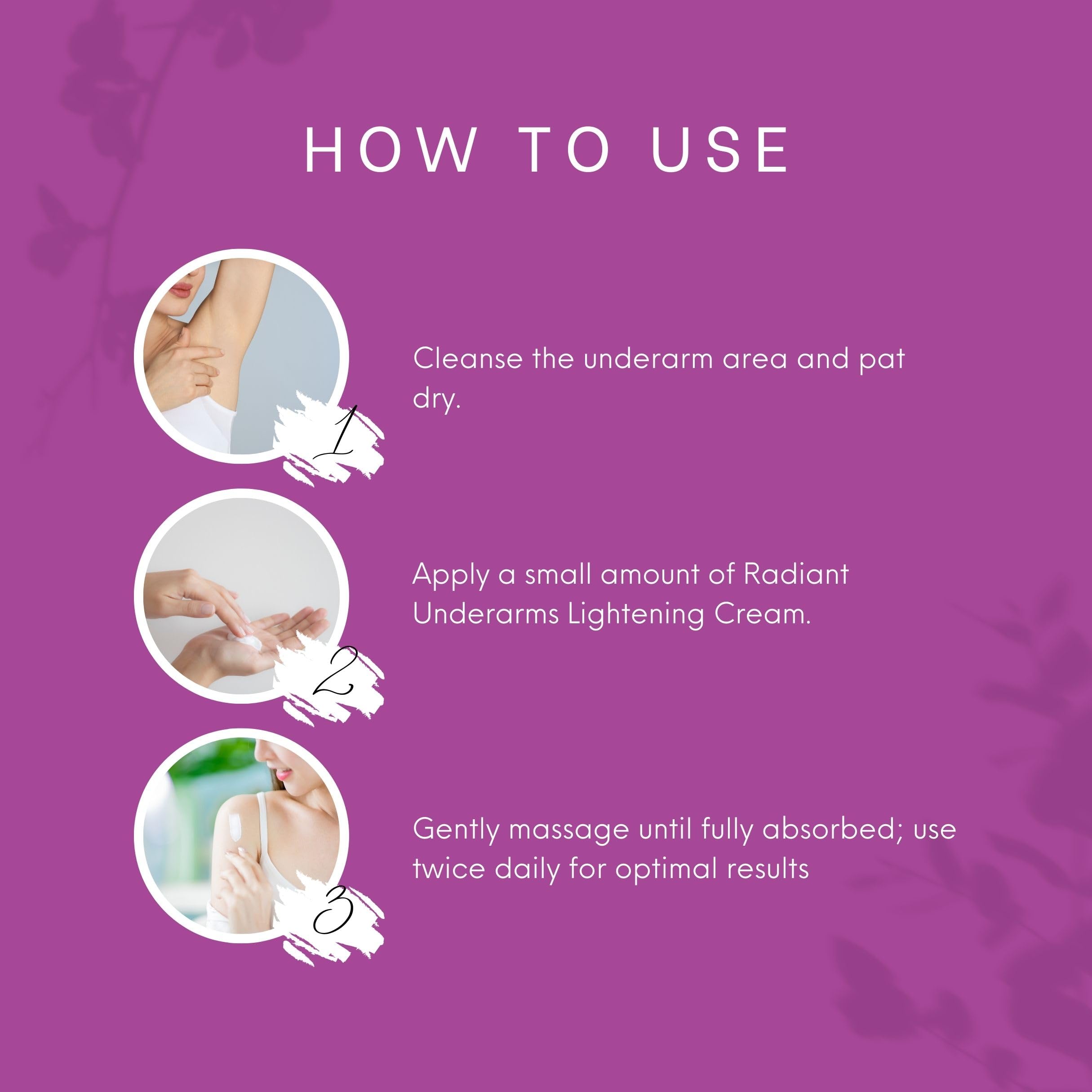 HOW TO USE

1

Cleanse the underarm area and pat dry.

2

Apply a small amount of Radiant Underarms Lightening Cream.

3

Gently massage until fully absorbed; use twice daily for optimal results