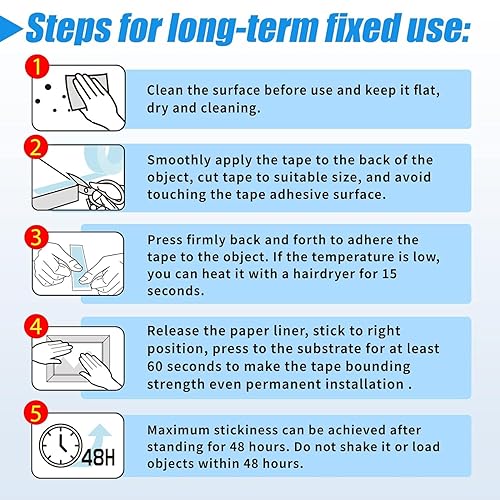 Steps for long-term fixed use:

1
Clean the surface before use and keep it flat, dry and cleaning.

2
Smoothly apply the tape to the back of the object, cut tape to suitable size, and avoid touching the tape adhesive surface.

3
Press firmly back and forth to adhere the tape to the object. If the temperature is low, you can heat it with a hairdryer for 15 seconds.

4
Release the paper liner, stick to right position, press to the substrate for at least 60 seconds to make the tape bounding strength even permanent installation .

5
48H
Maximum stickiness can be achieved after standing for 48 hours. Do not shake it or load objects within 48 hours.