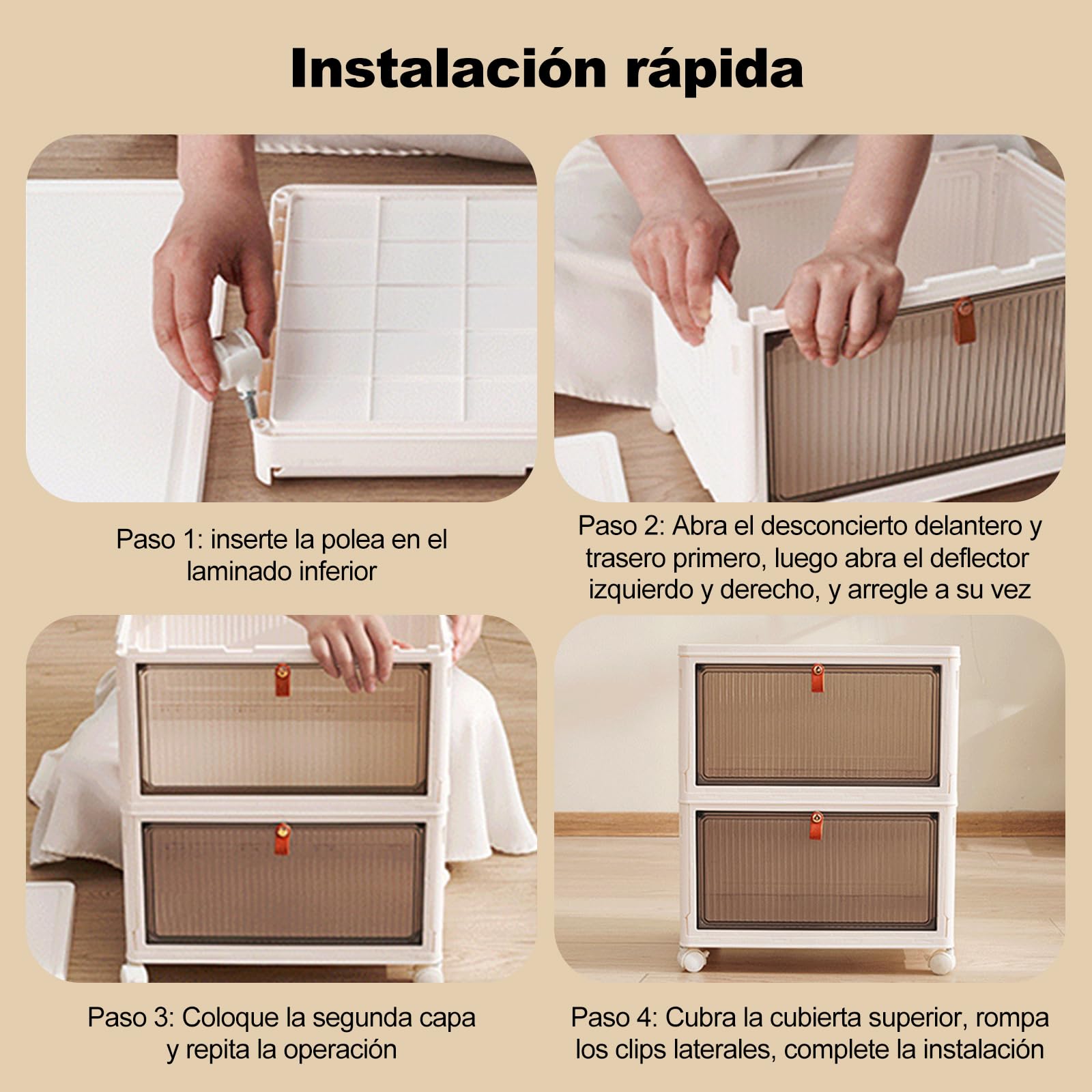 Instalación rápida

Paso 1: inserte la polea en el laminado inferior

Paso 2: Abra el desconcierto delantero y trasero primero, luego abra el deflector izquierdo y derecho, y arregle a su vez

Paso 3: Coloque la segunda capa y repita la operación

Paso 4: Cubra la cubierta superior, rompa los clips laterales, complete la instalación