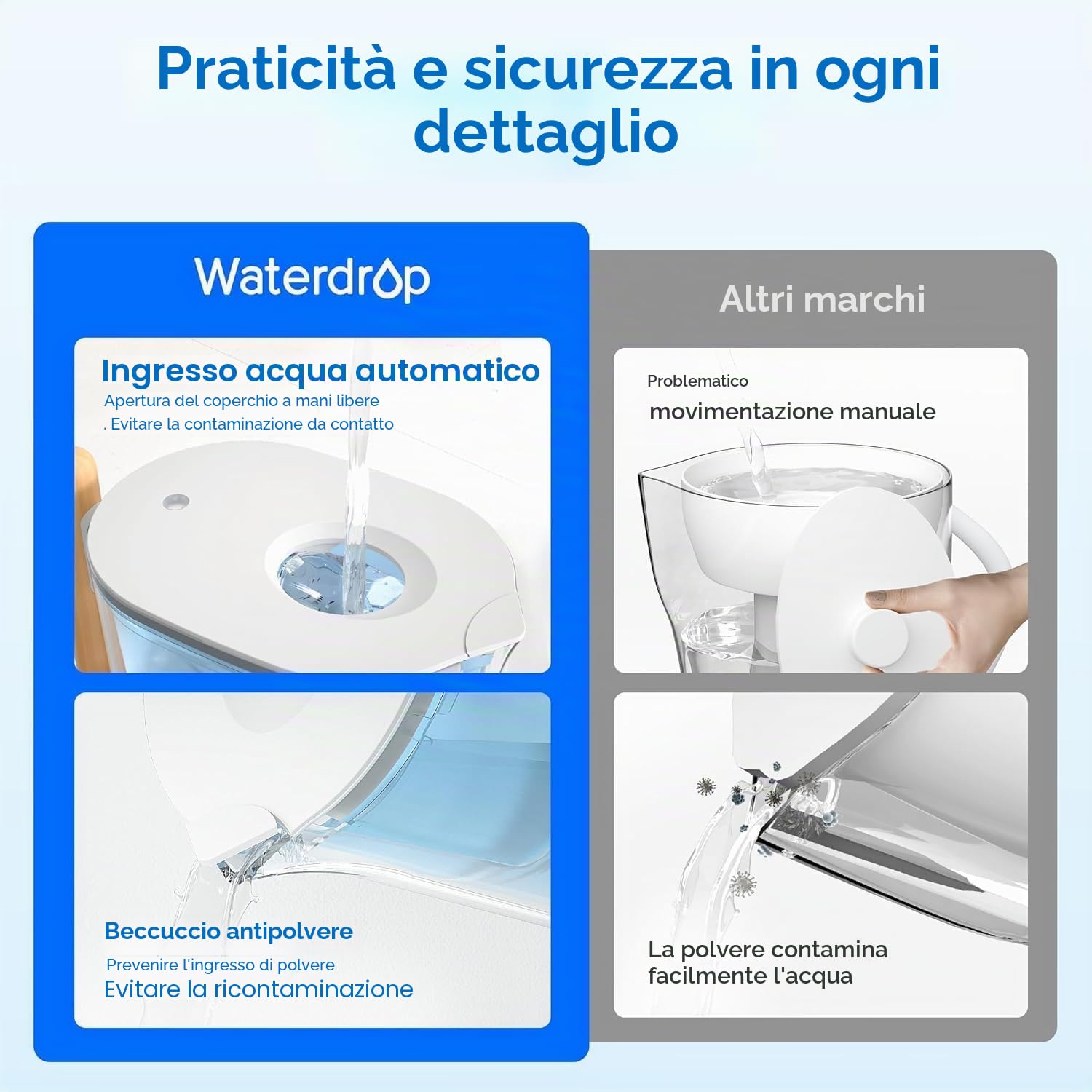 Praticità e sicurezza in ogni dettaglio

Waterdrop

Ingresso acqua automatico
Apertura del coperchio a mani libere
. Evitare la contaminazione da contatto

Beccuccio antipolvere
Prevenire l'ingresso di polvere
Evitare la ricontaminazione

Altri marchi

Problematico
movimentazione manuale

La polvere contamina facilmente l'acqua